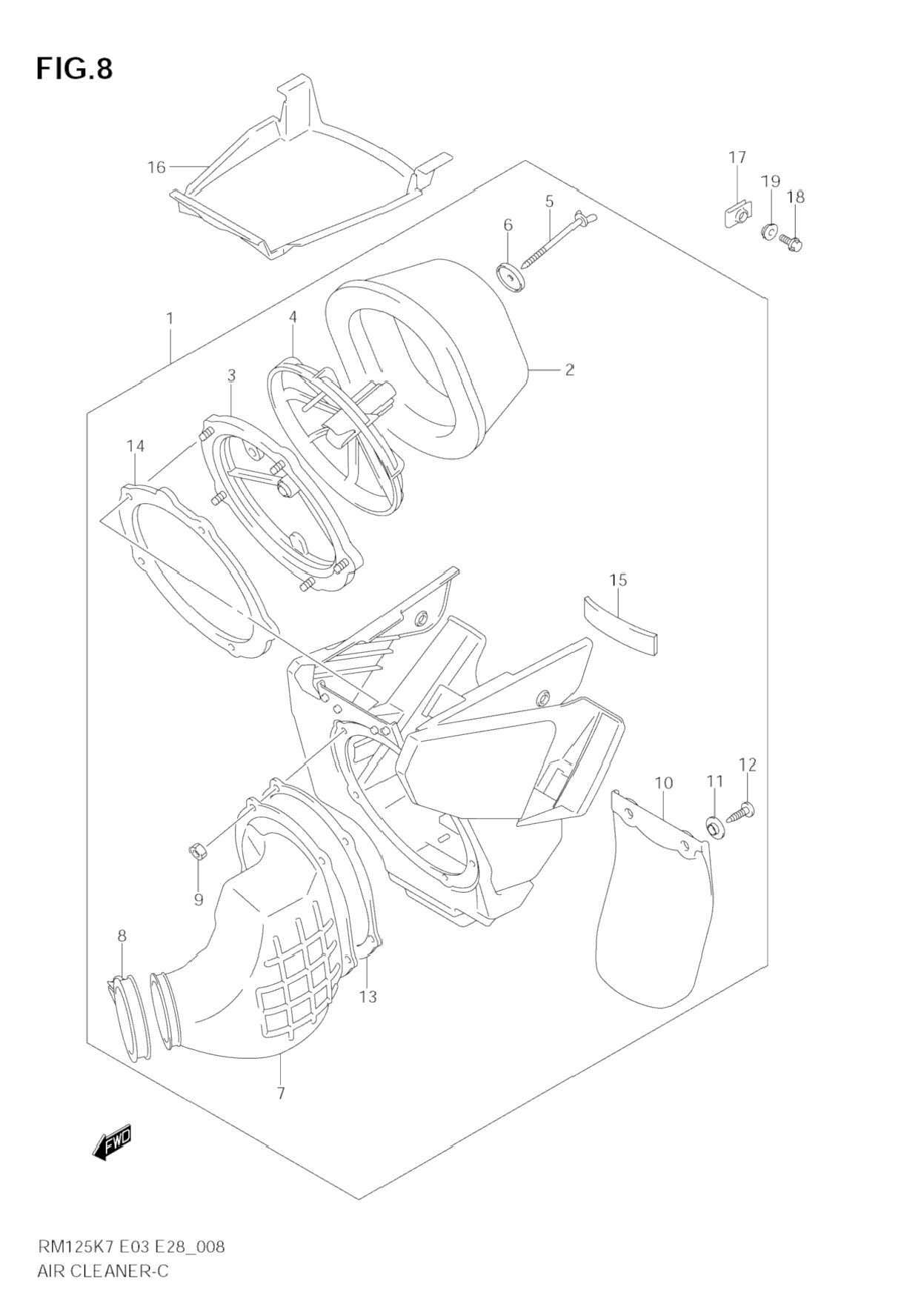 FIG.8

16
17
19
18
5
6
1
4
2
3
14
15
12
10
11
9
8
13
7
FWD

RM125K7 E03 E28_008
AIR CLEANER-C