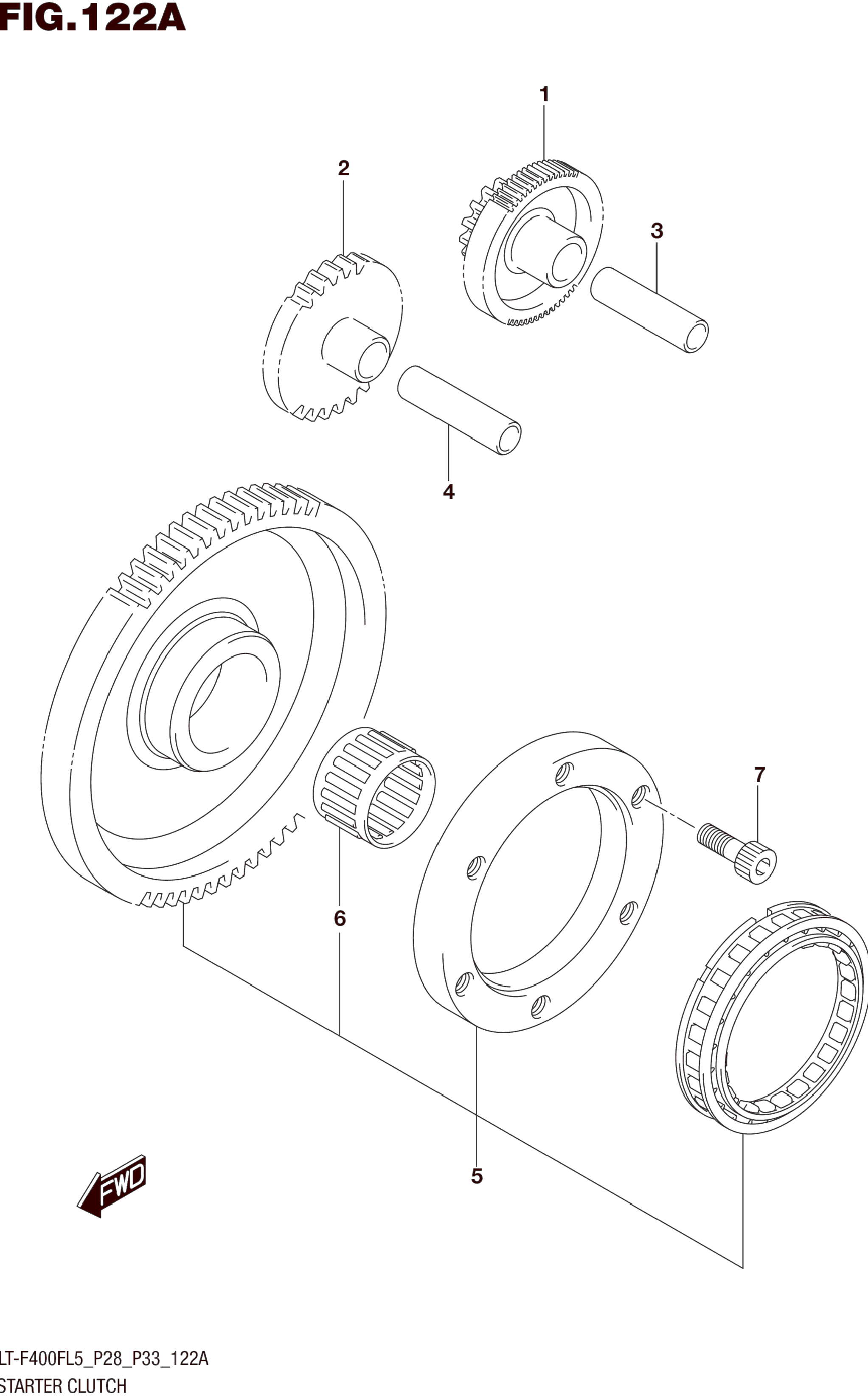 FIG.122A

1

2

3

4

7

6

5

FWD

LT-F400FL5_P28_P33_122A
STARTER CLUTCH