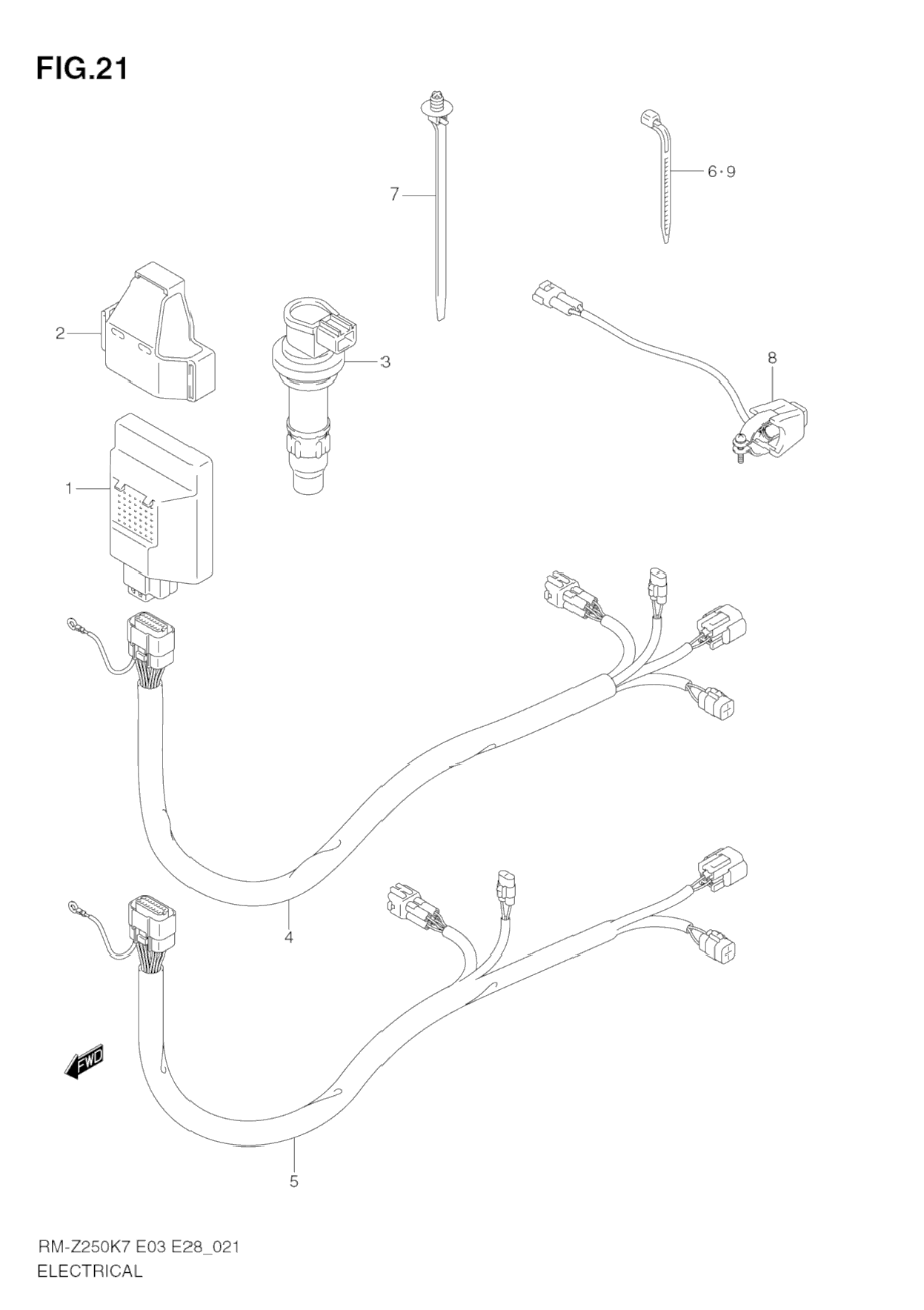 FIG.21

7

6·9

2

3

8

1

4

5

FWD

RM-Z250K7 E03 E28_021
ELECTRICAL