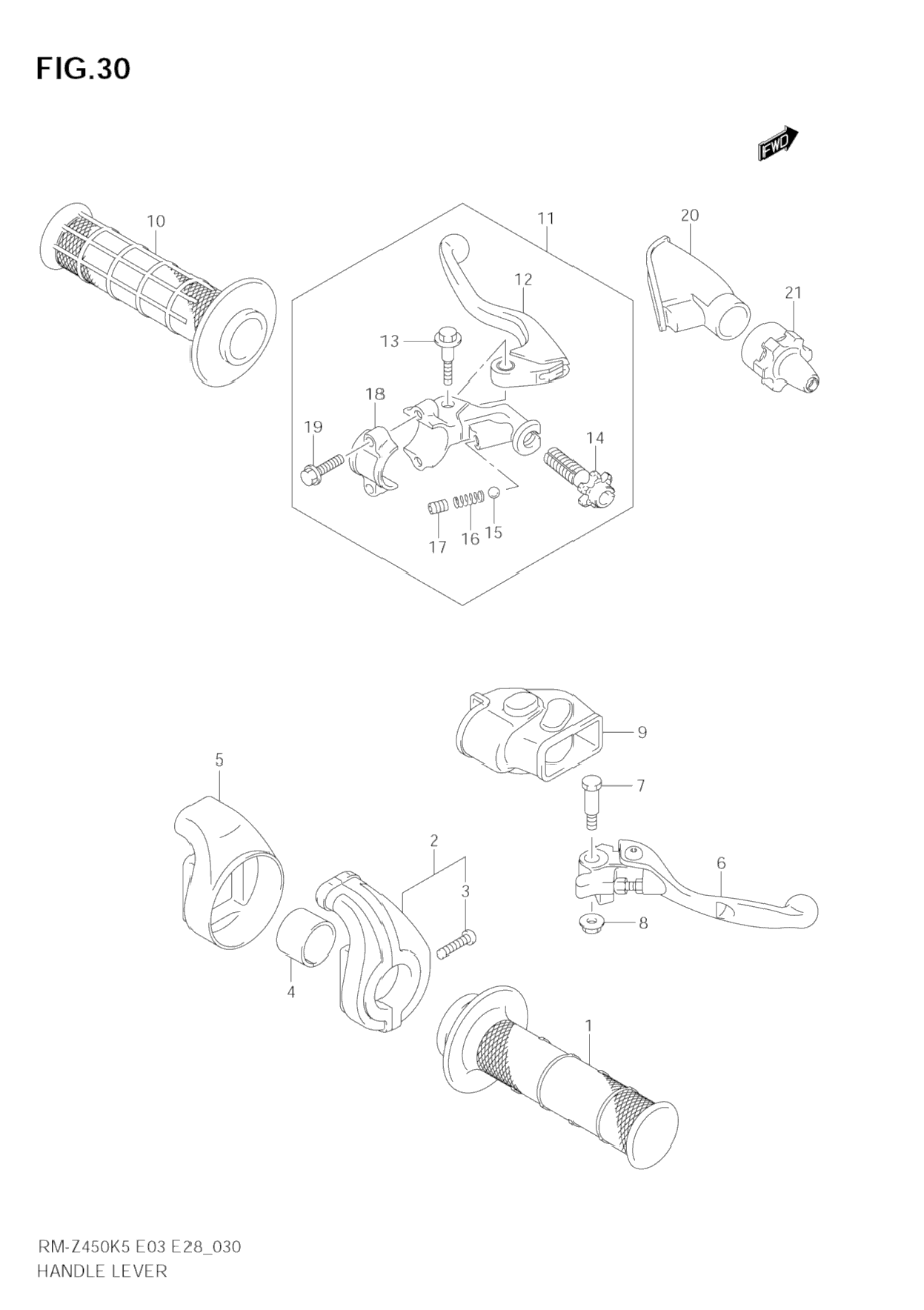 FIG.30

FWD

10
11
20
12
21
13
18
19
14
17
16
15

9
5
7
2
6
3
8
4
1

RM-Z450K5 E03 E28_030
HANDLE LEVER