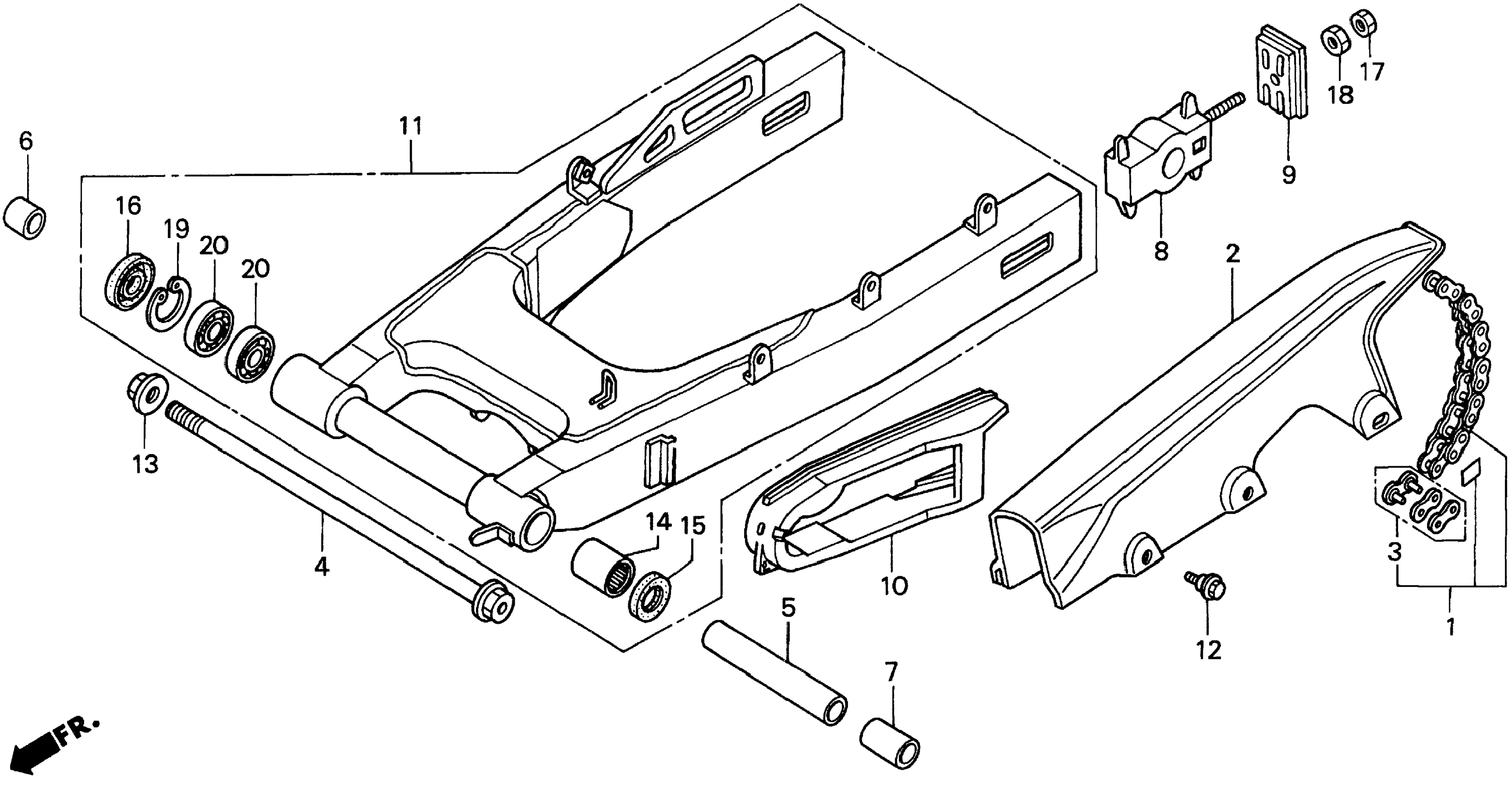 6
11
16
19
20
20
13
4
14
15
5
7
10
8
9
18
17
2
3
1
12
FR.