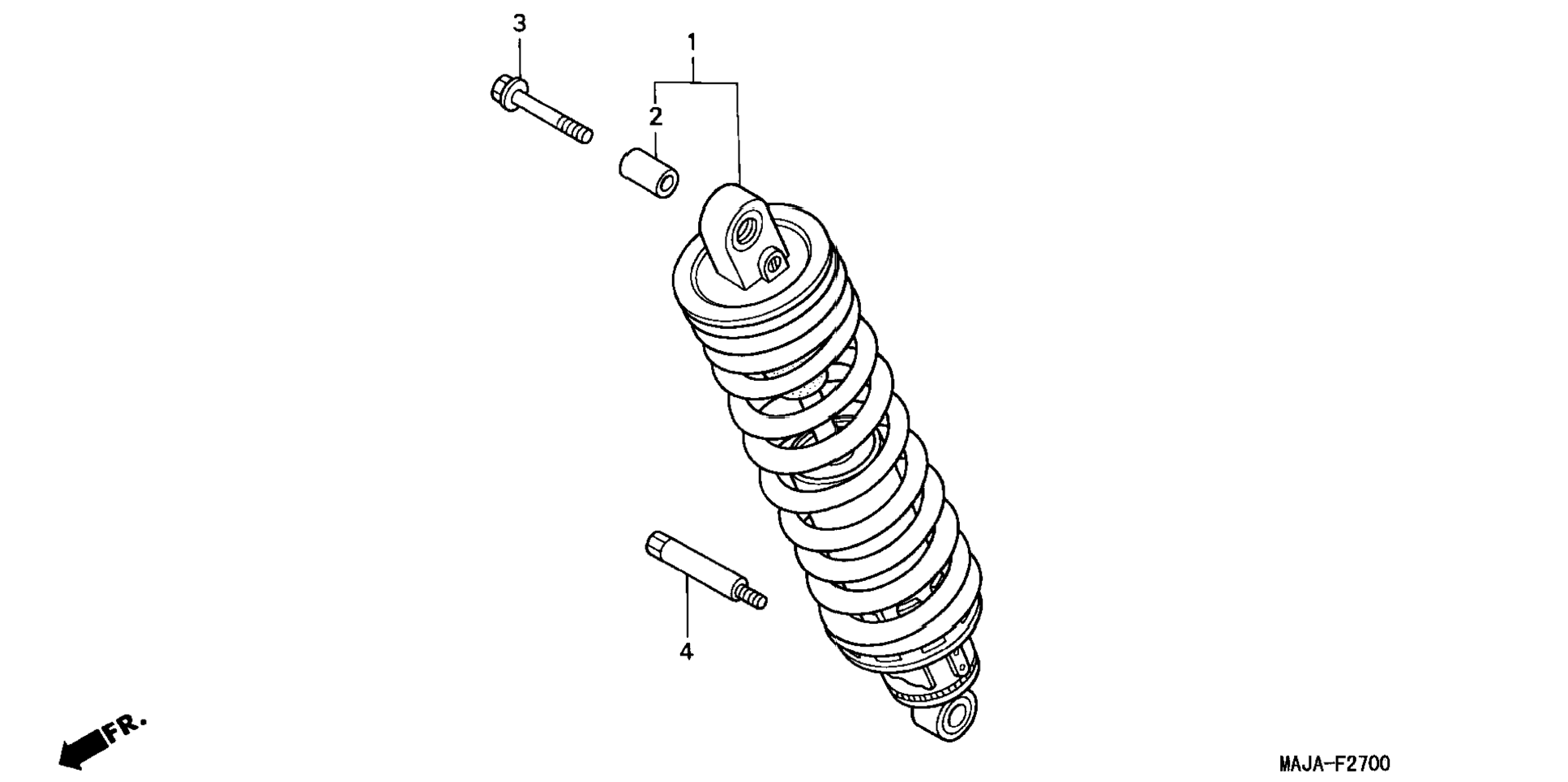 3
1
2
4
FR.
MAJA-F2700