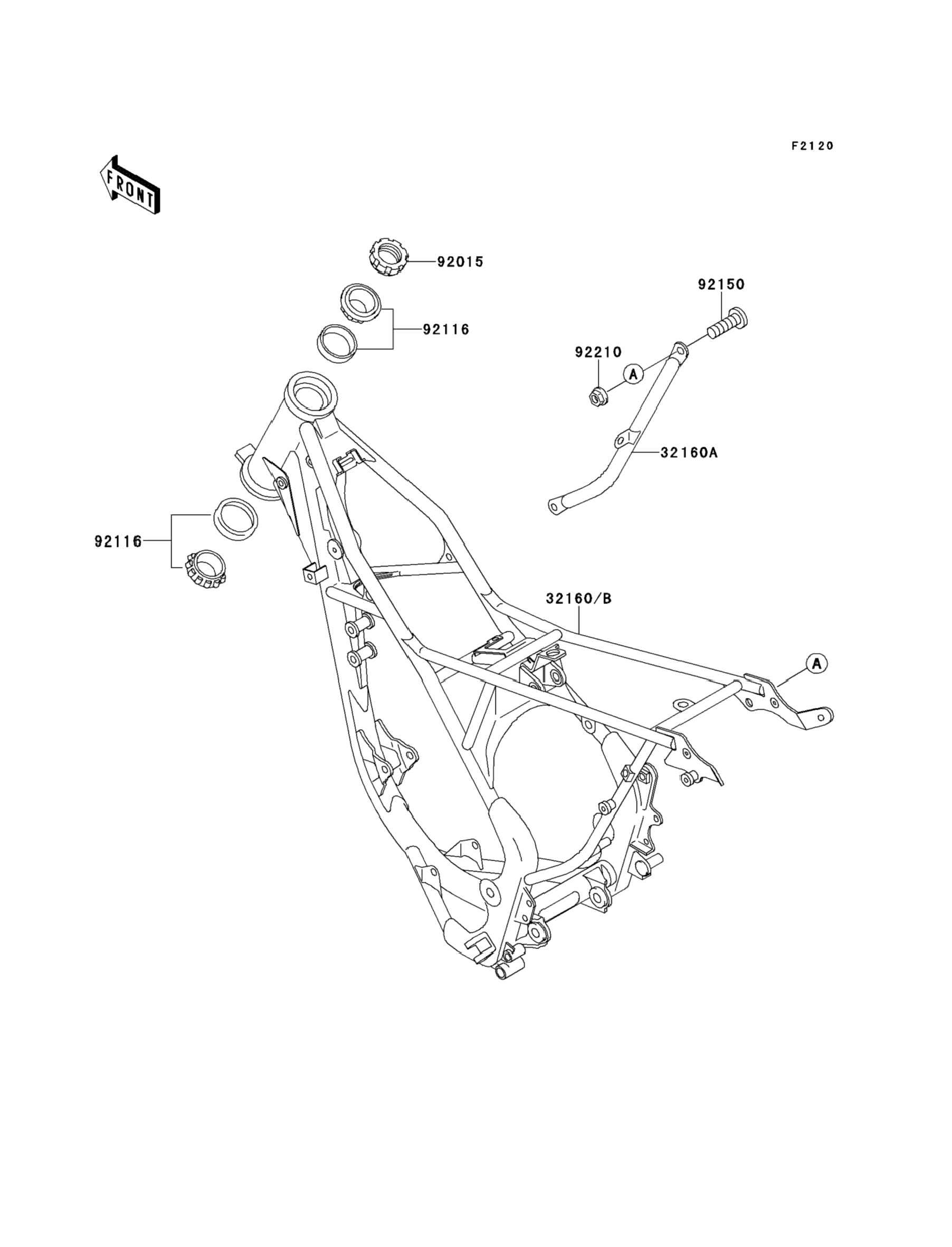 F2120

FRONT

92015

92116

92150

92210

A

32160A

92116

32160/B

A