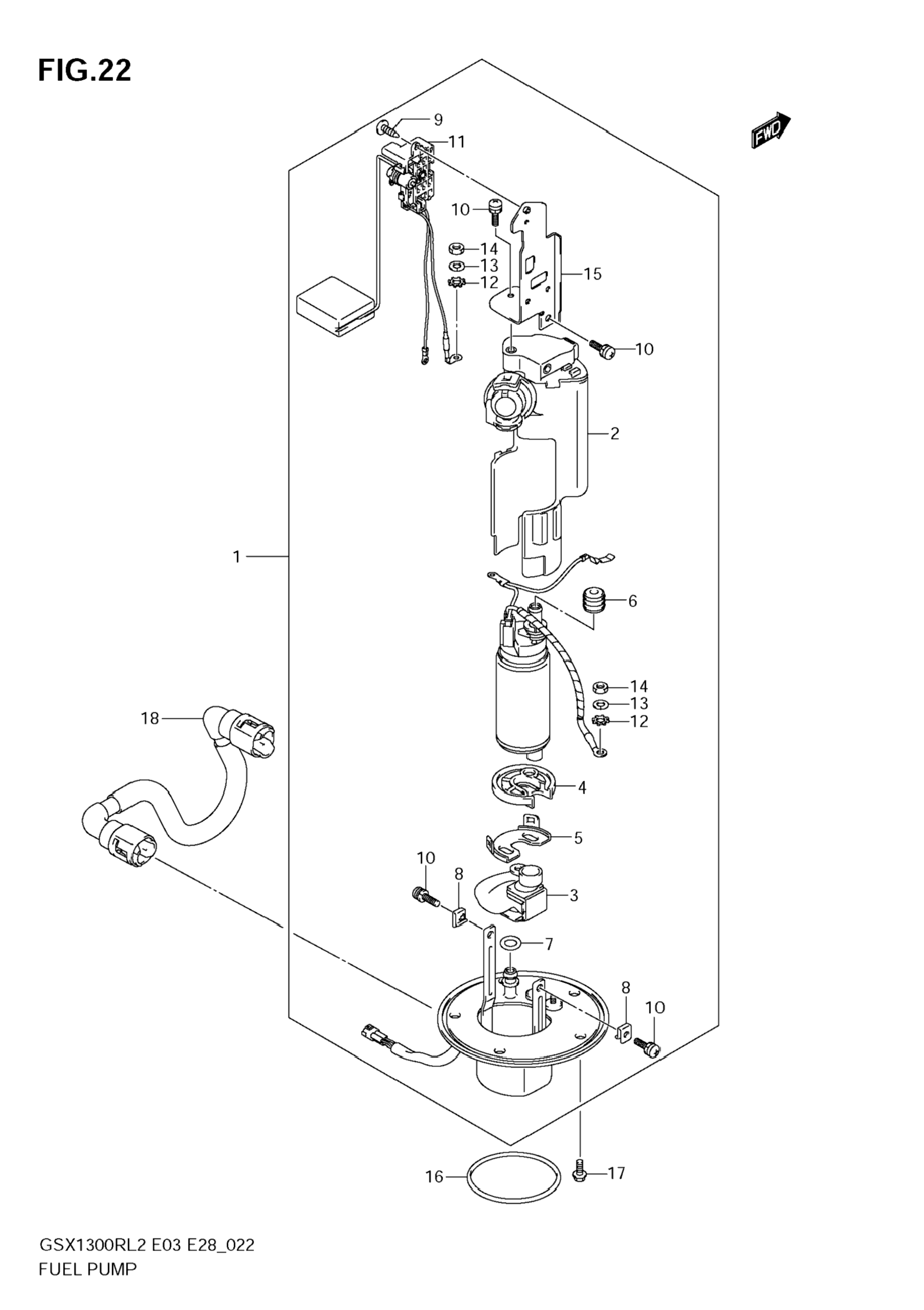 FIG.22

FWD

9
11
10
14
13
12
15
10
2
1
6
14
13
12
18
4
5
10
8
3
7
8
10
16
17

GSX1300RL2 E03 E28_022
FUEL PUMP