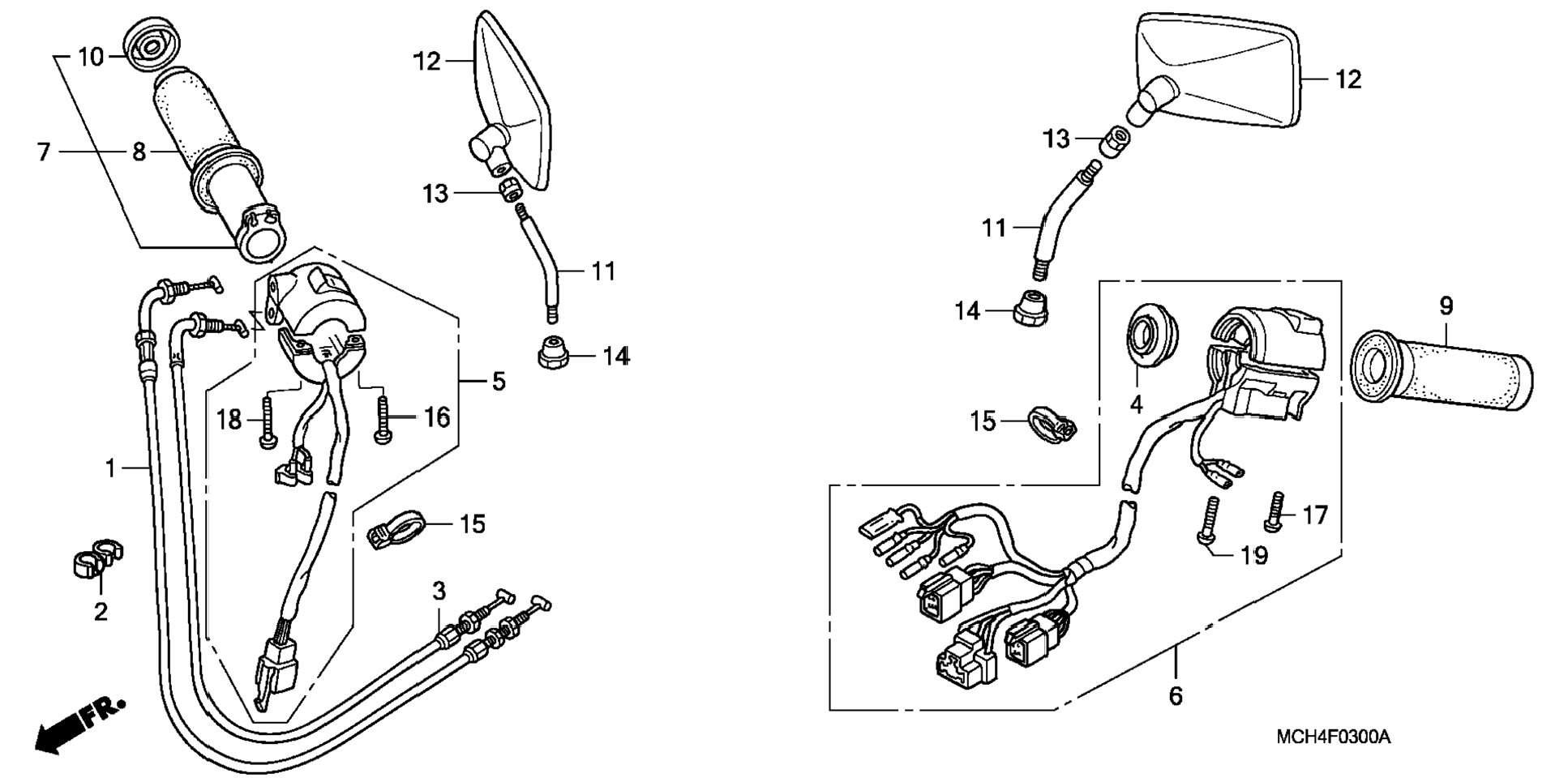 10
12
7
8
13
11
14
5
18
16
1
15
2
3
FR.
12
13
11
14
9
4
15
17
19
6
MCH4F0300A