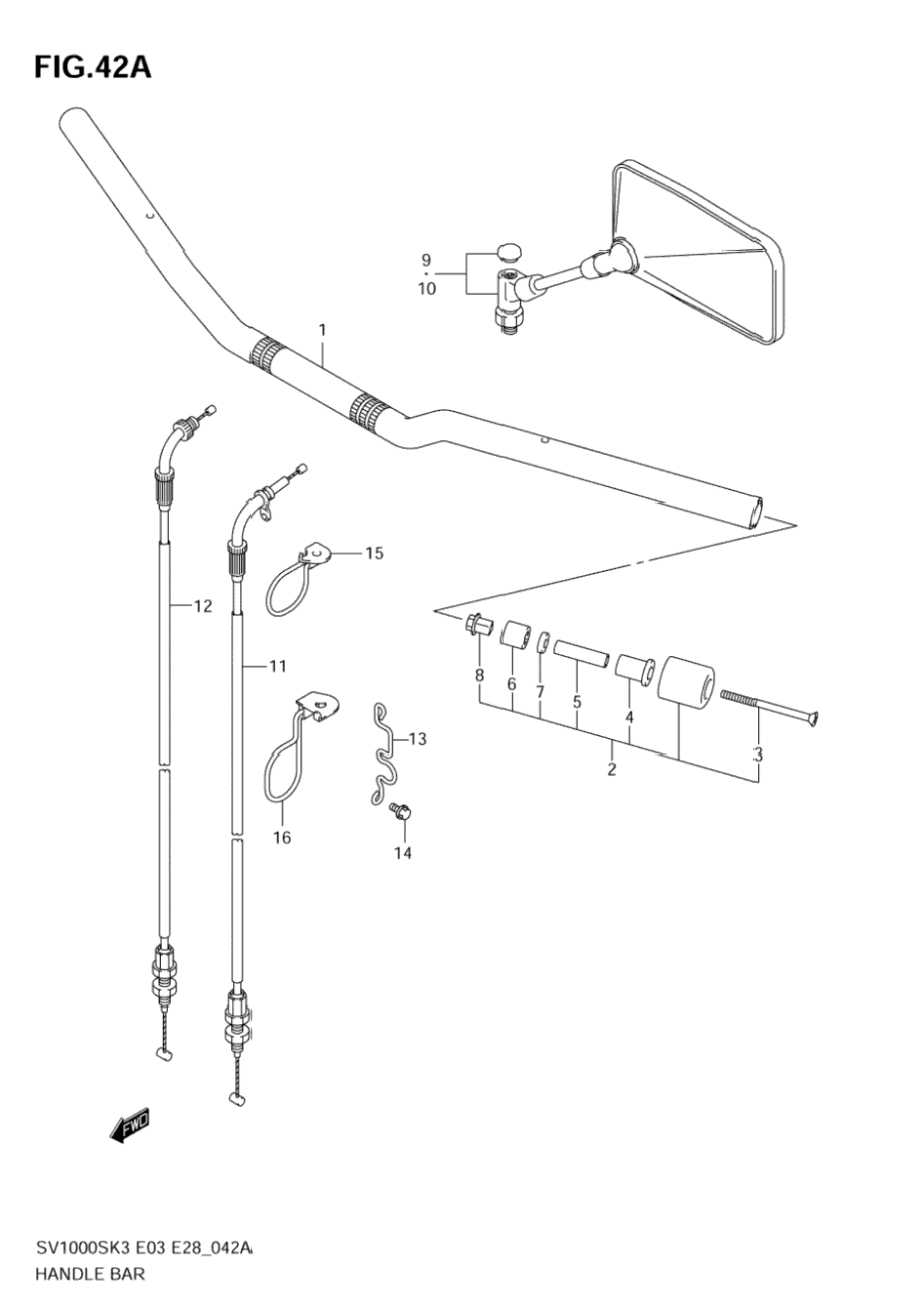 FIG.42A

9
10

1

15

12

11

8
6
7
5
4
3
2

13

16

14

FWD

SV1000SK3 E03 E28_042A
HANDLE BAR