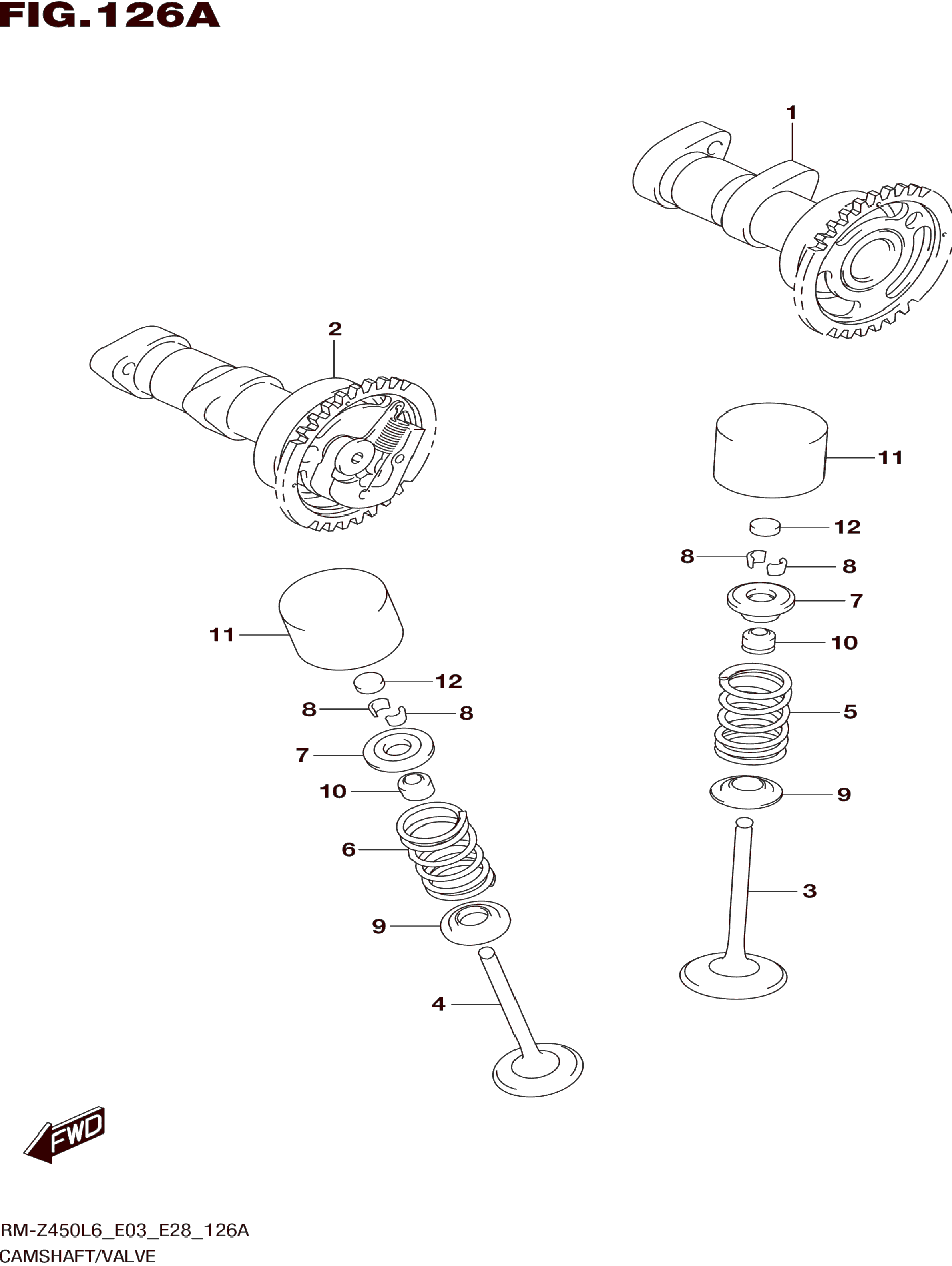 FIG.126A

1

2

11

12

8

8

7

10

5

9

3

11

12

8

8

7

10

6

9

4

FWD

RM-Z450L6_E03_E28_126A
CAMSHAFT/VALVE