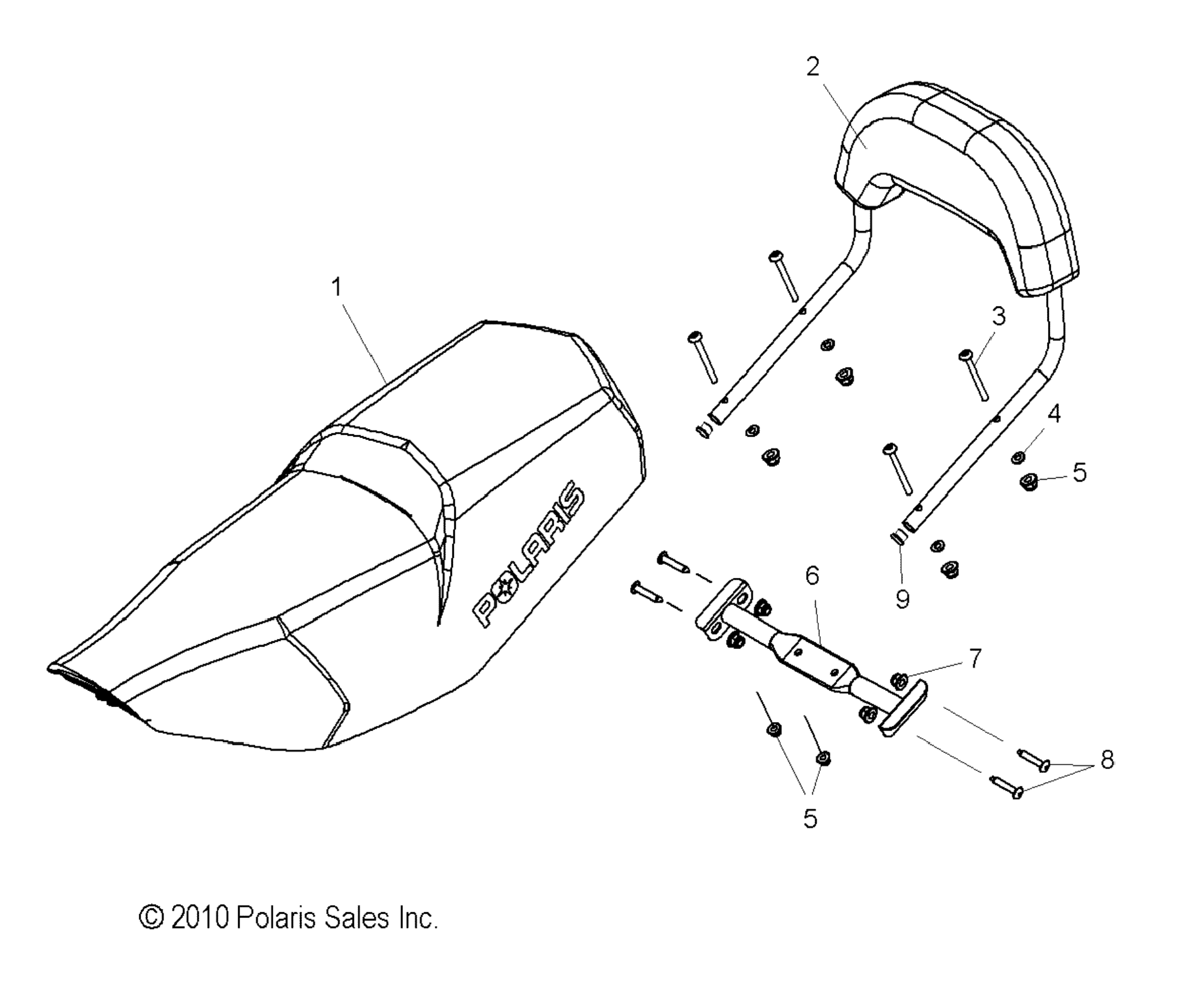 2

1

3

4

5

POLARIS

6

9

7

8

5

© 2010 Polaris Sales Inc.