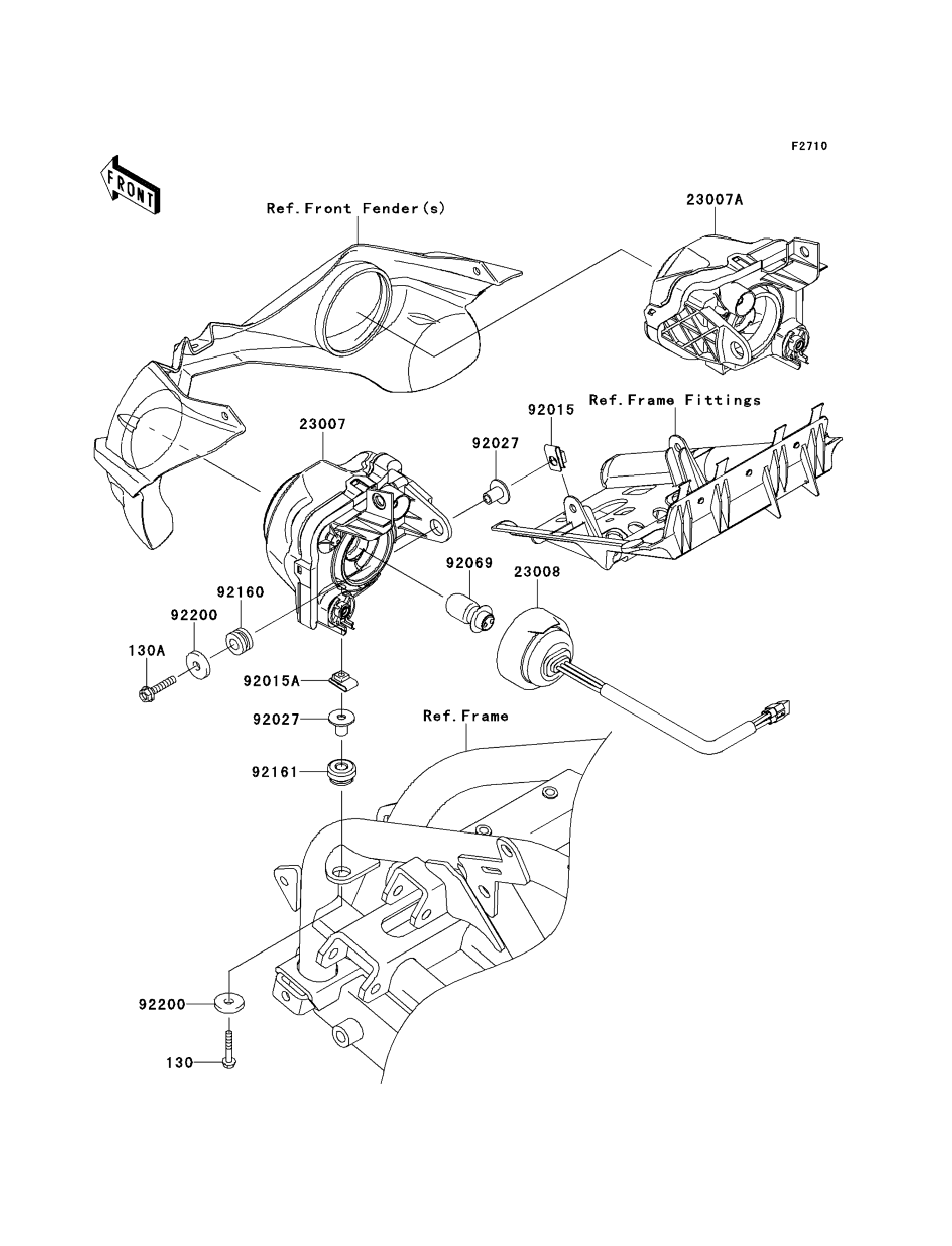 F2710

FRONT

Ref.Front Fender(s)

23007A

Ref.Frame Fittings

92015

23007

92027

92069

23008

92160

92200

130A

92015A

92027

Ref.Frame

92161

92200

130