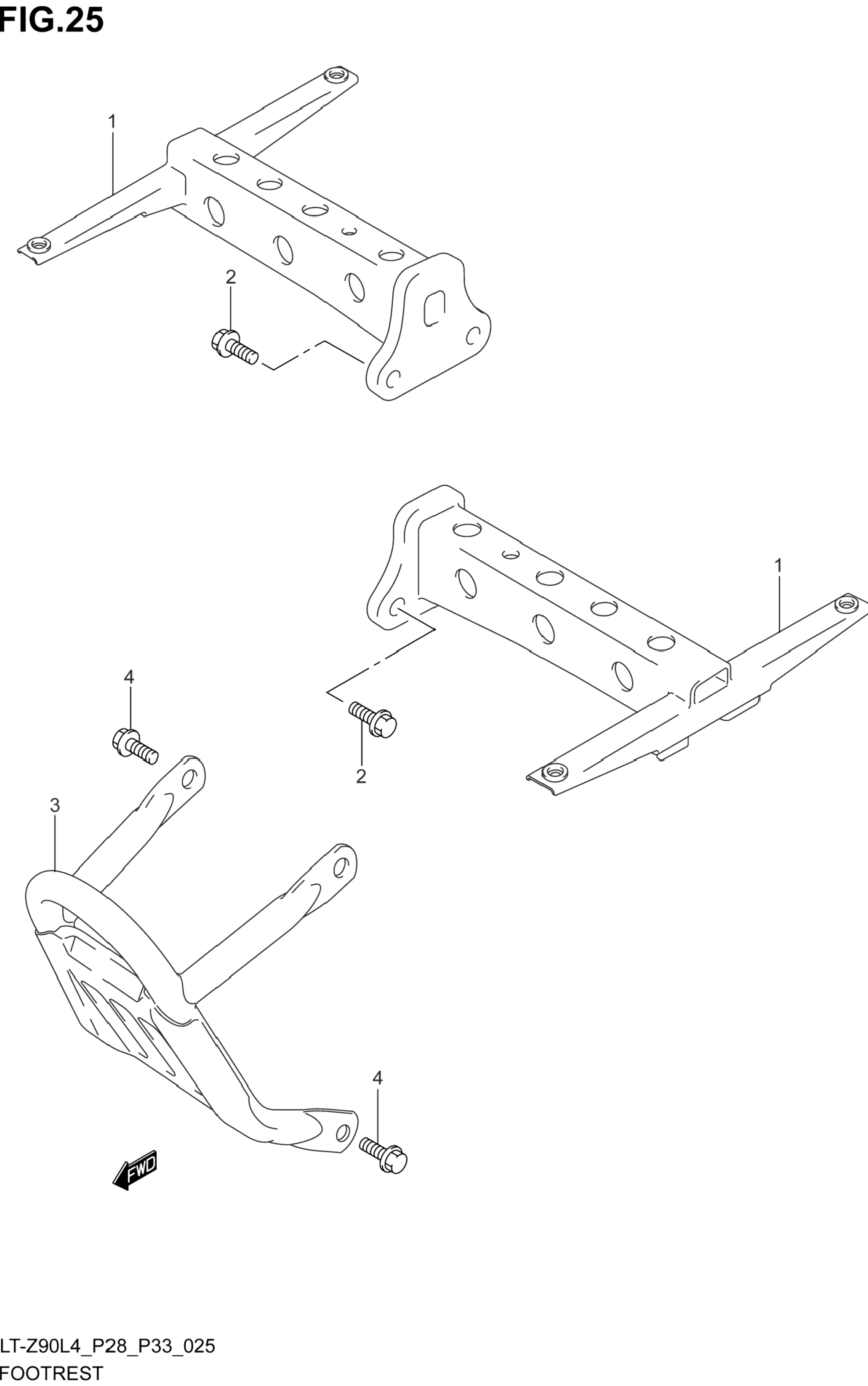 FIG.25

1

2

1

4

2

3

4

FWD

LT-Z90L4_P28_P33_025
FOOTREST