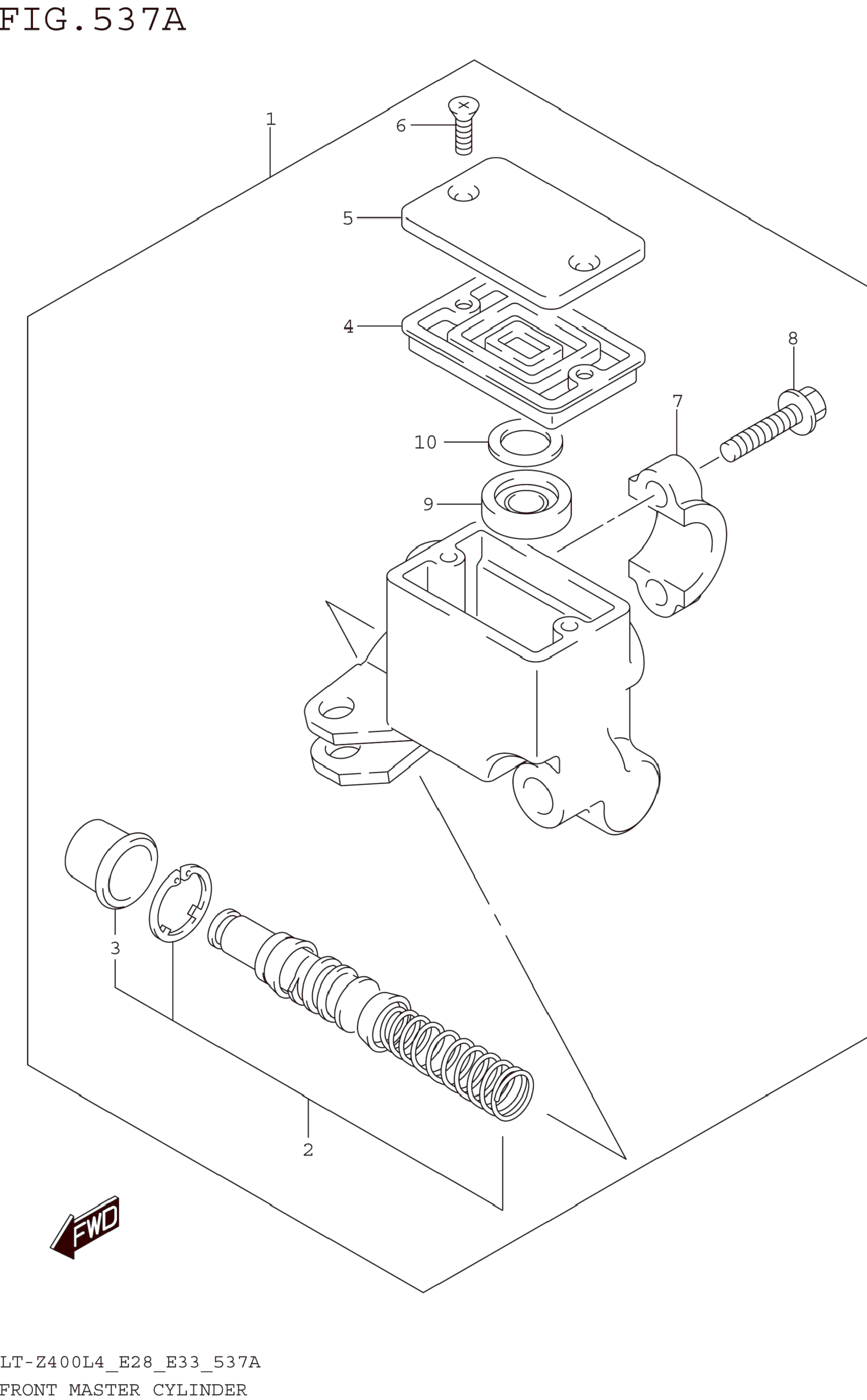 FIG.537A

1

6

5

4

8

7

10

9

3

2

FWD

LT-Z400L4_E28_E33_537A
FRONT MASTER CYLINDER