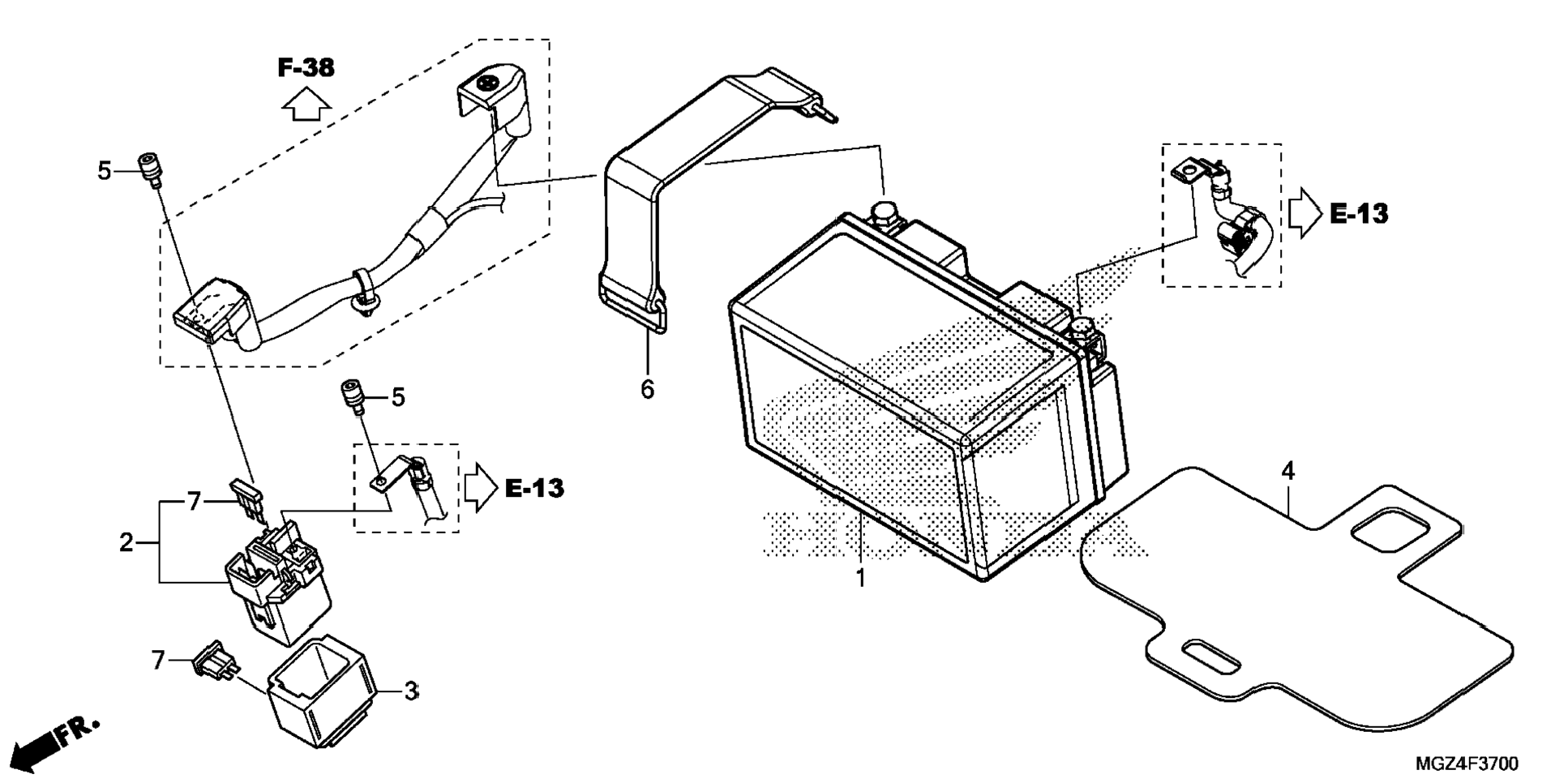 F-38

5

E-13

6

5

E-13

7

2

4

1

7

3

FR.

MGZ4F3700