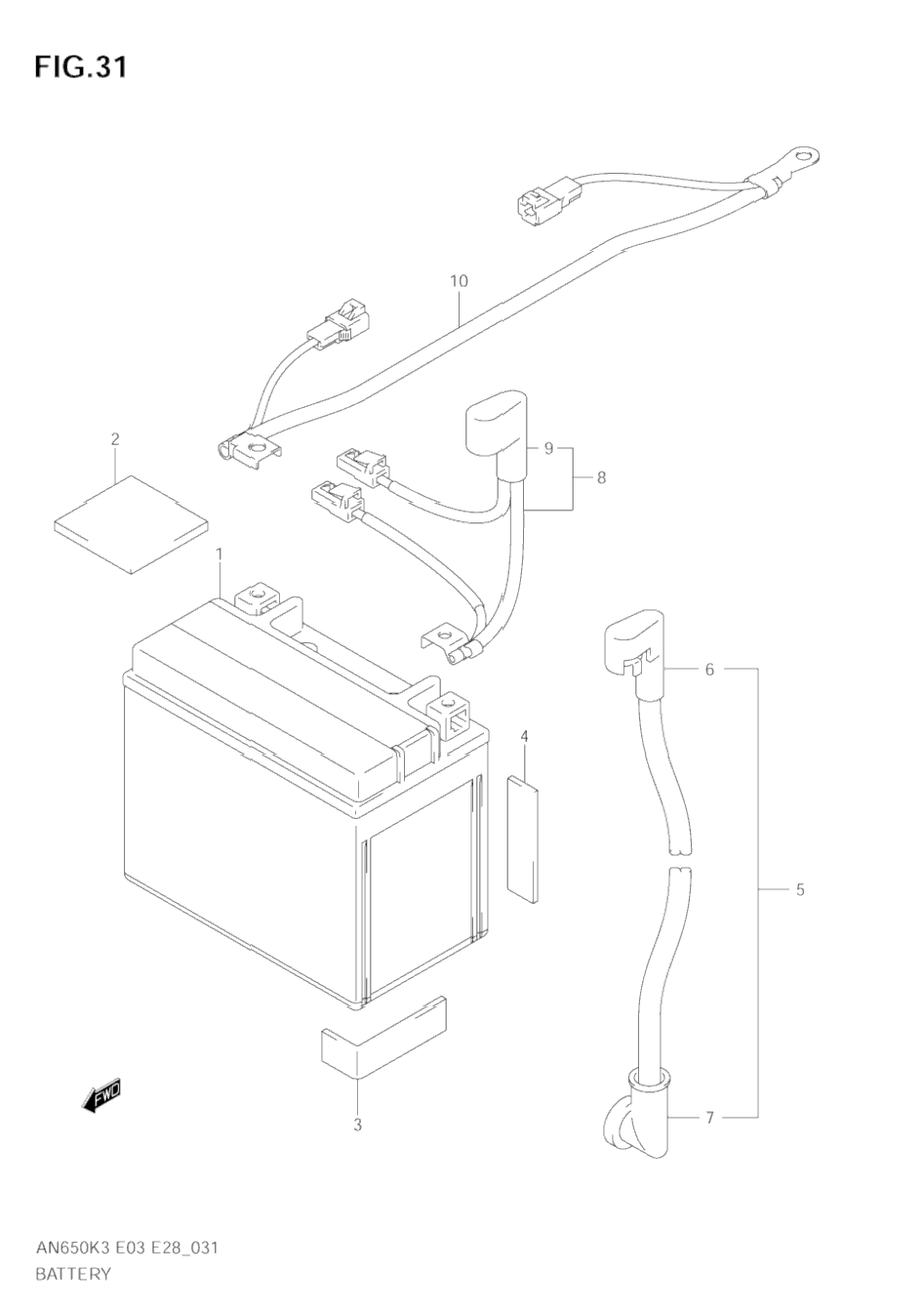 FIG.31

10

2

9

8

1

6

4

5

FWD

3

7

AN650K3 E03 E28_031
BATTERY