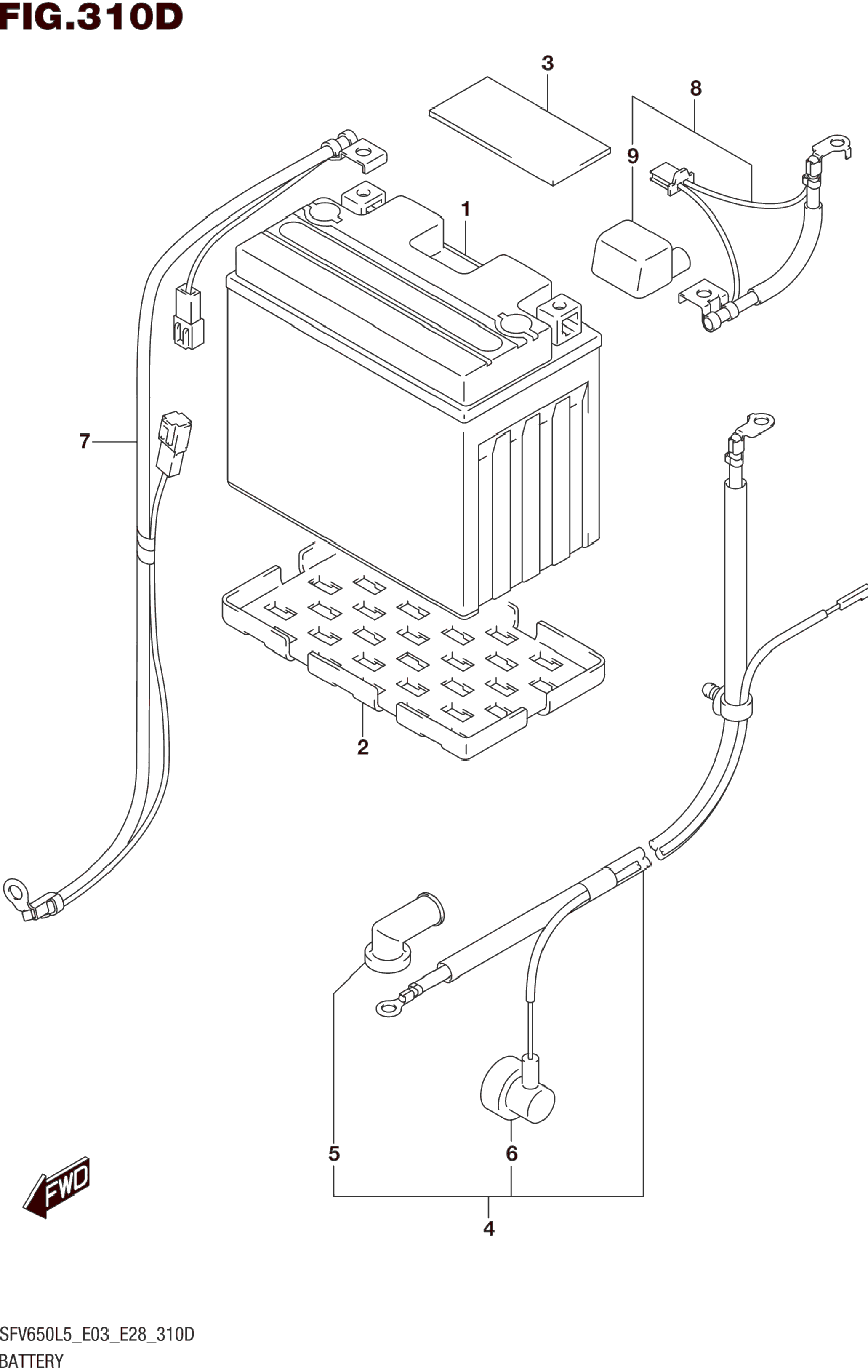 FIG.310D

3
8
9
1
7
2
5
6
4
FWD

SFV650L5_E03_E28_310D
BATTERY