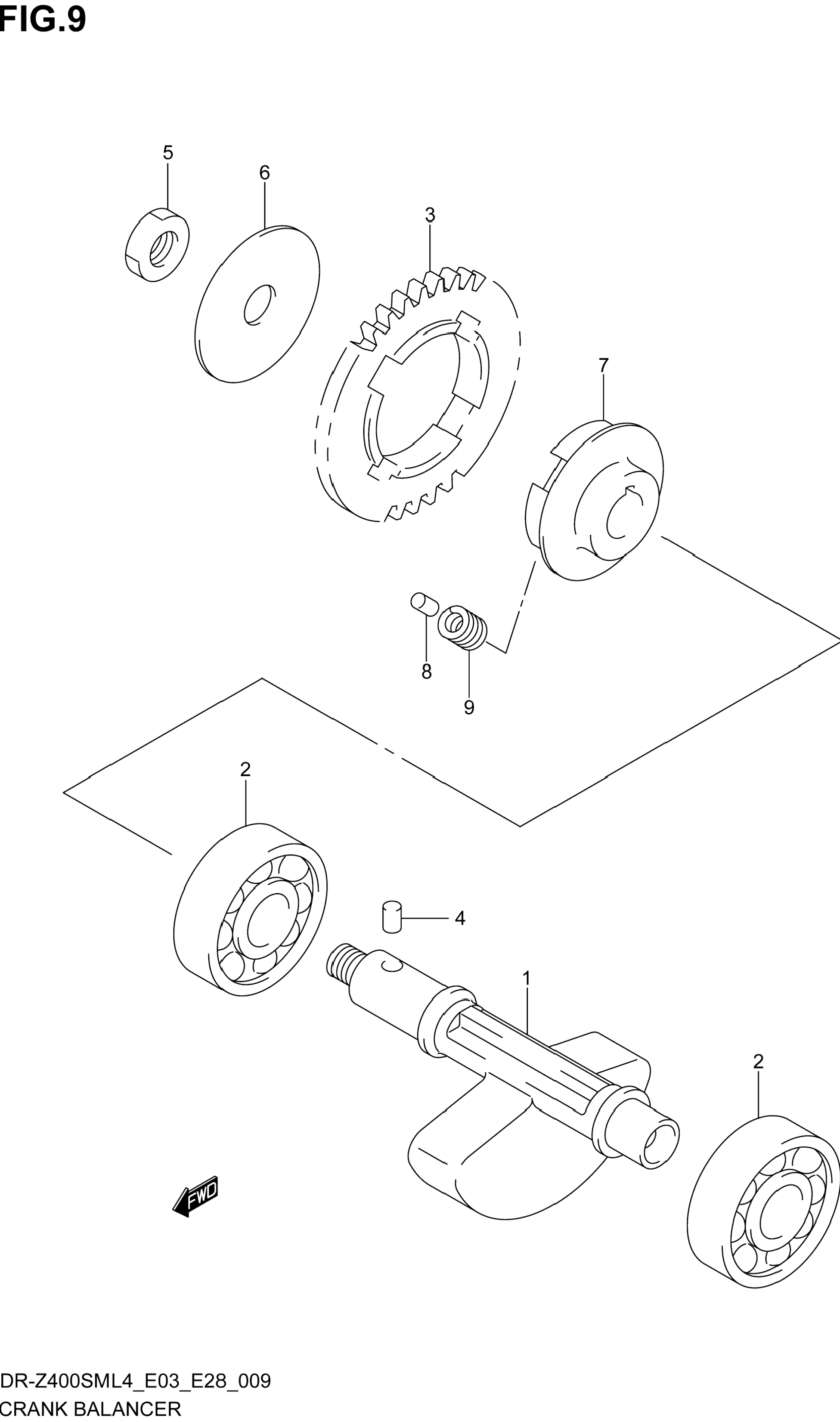 FIG.9

5
6
3
7
8
9
2
4
1
2
FWD

DR-Z400SML4_E03_E28_009
CRANK BALANCER