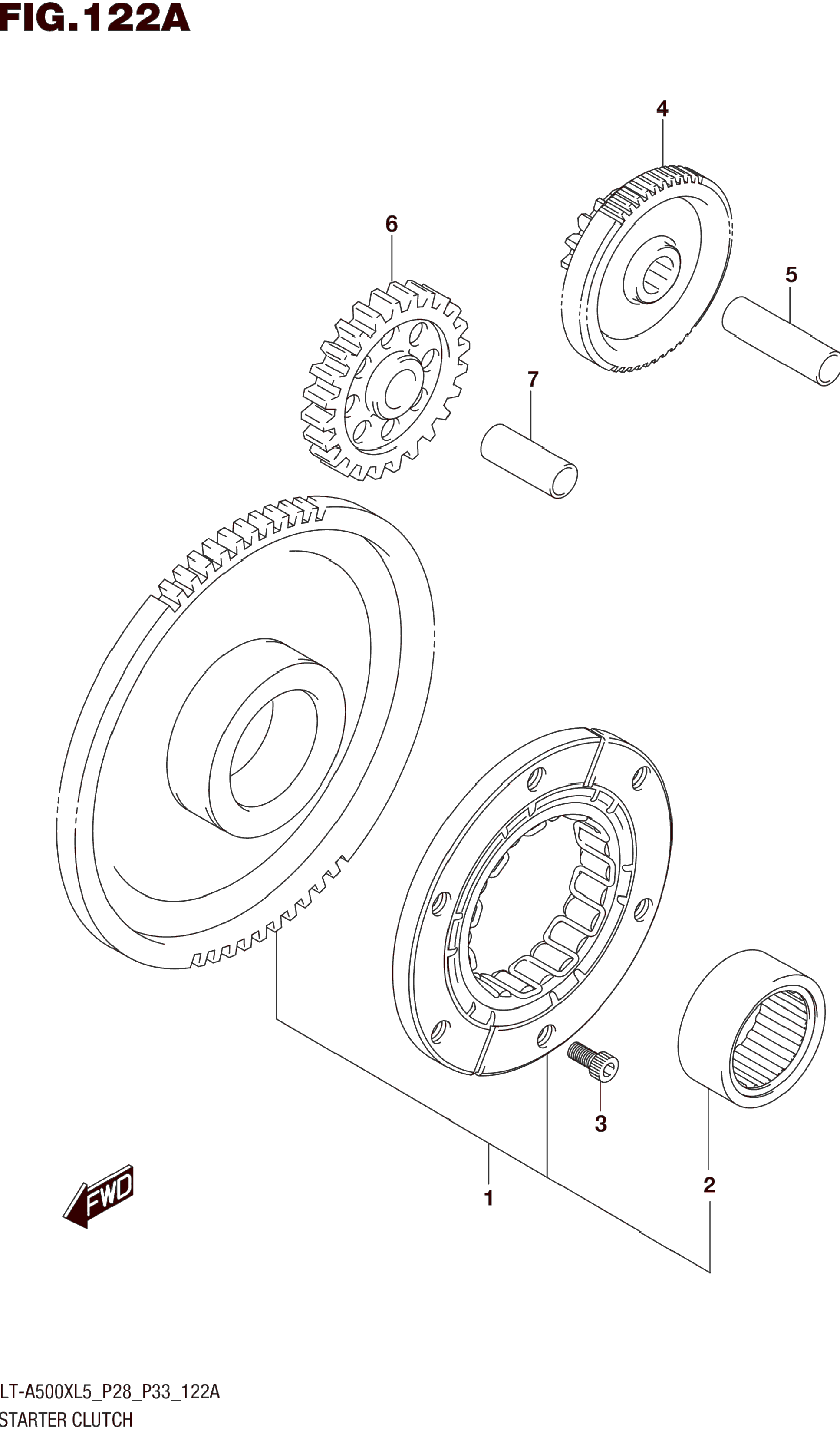 FIG.122A

4

6

5

7

3

1

2

FWD

LT-A500XL5_P28_P33_122A
STARTER CLUTCH