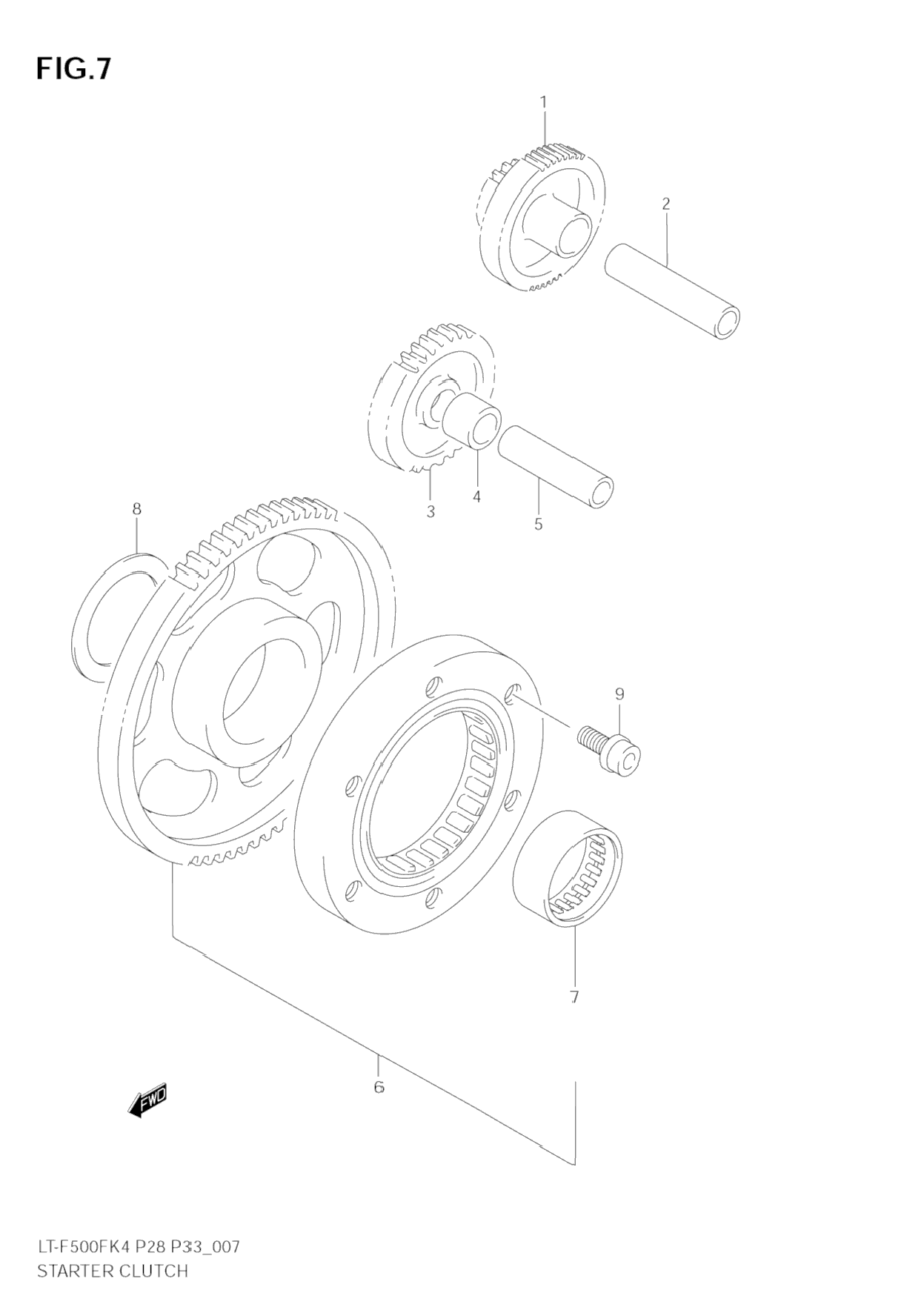 FIG.7

1

2

3

4

5

8

9

7

6

FWD

LT-F500FK4 P28 P33_007
STARTER CLUTCH