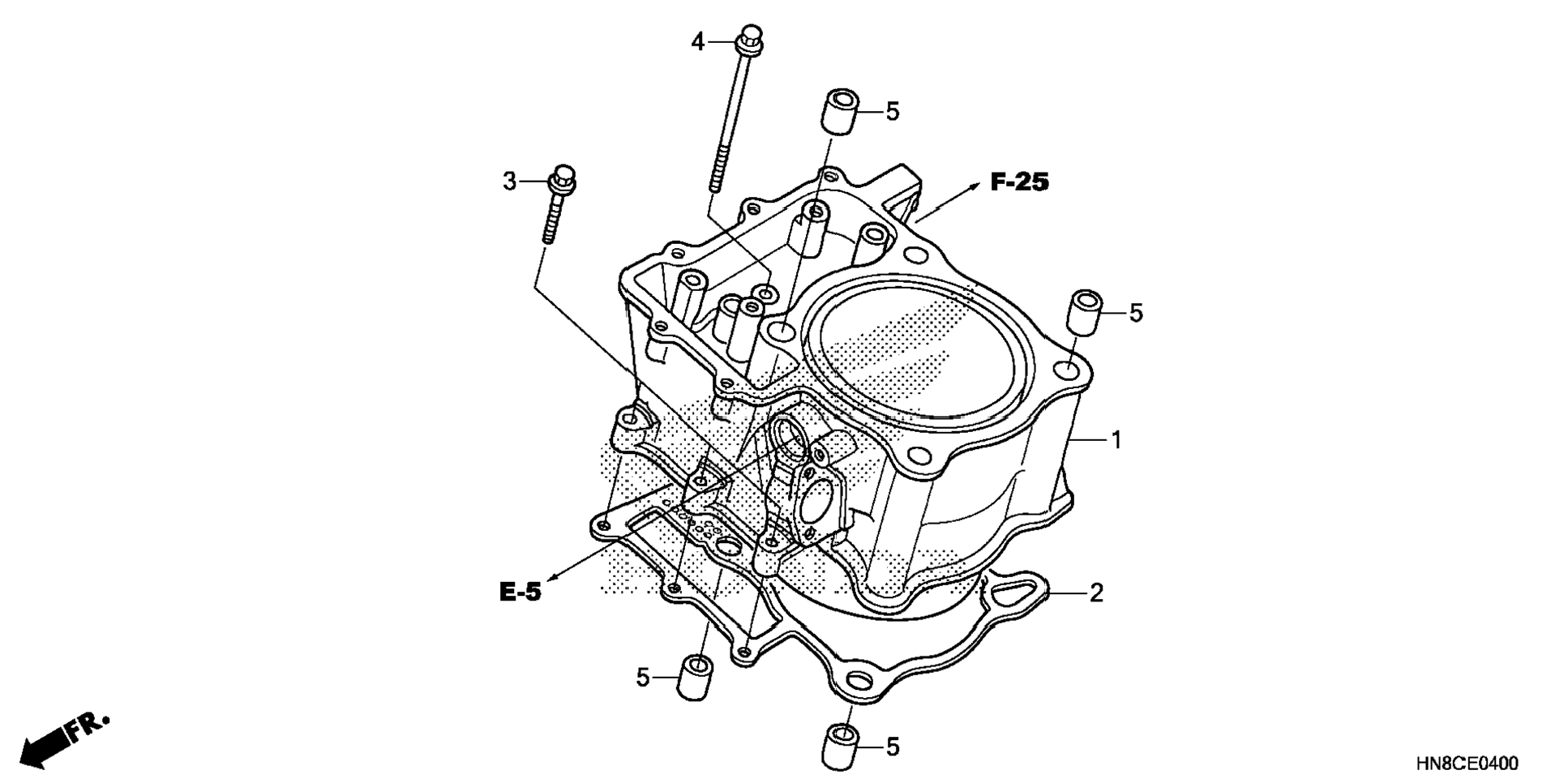 4
5
3
F-25
5
1
E-5
2
5
5
FR.
HN8CE0400