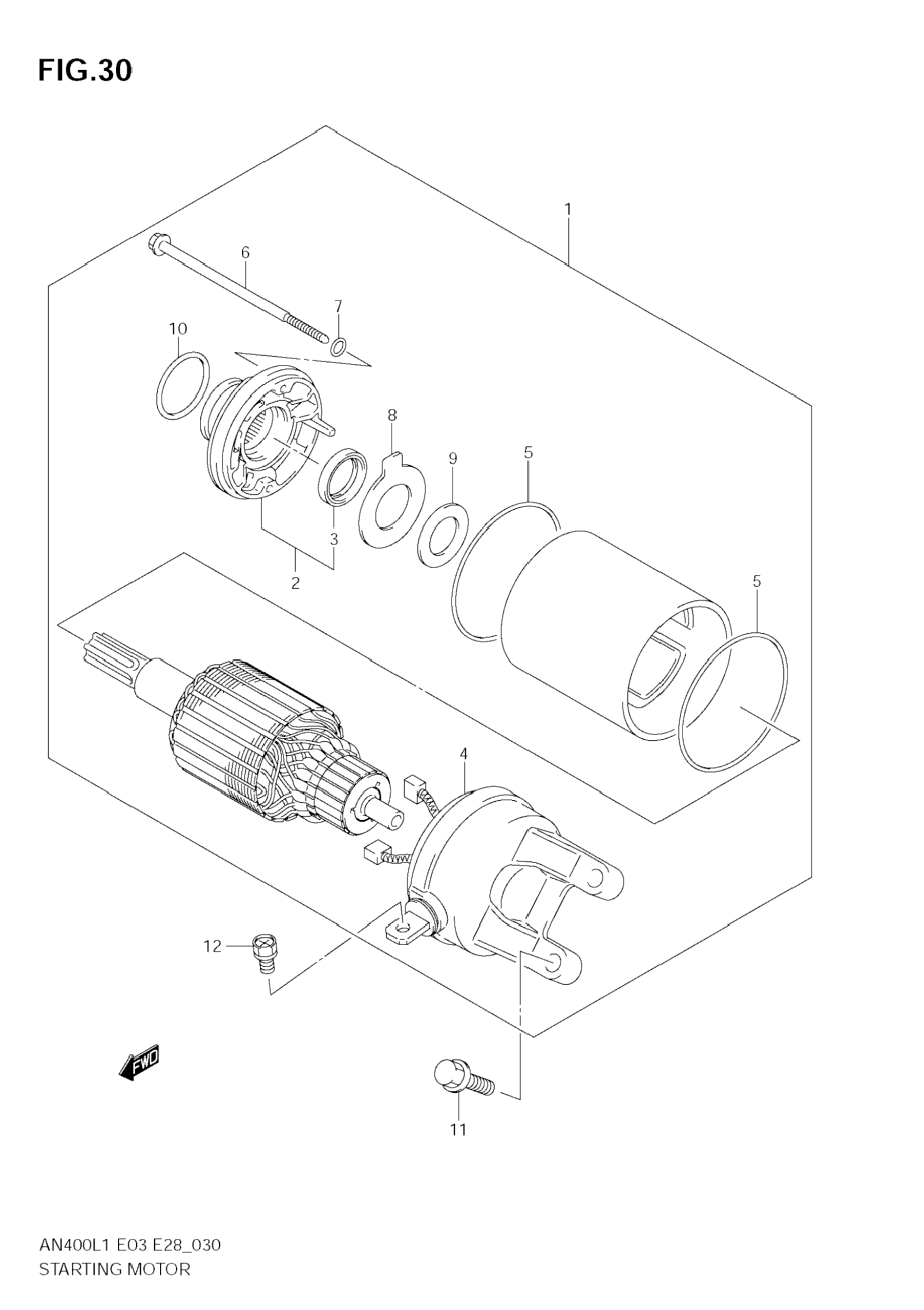 FIG.30

1
6
7
10
8
9
5
3
2
5
4
12
FWD
11

AN400L1 E03 E28_030
STARTING MOTOR