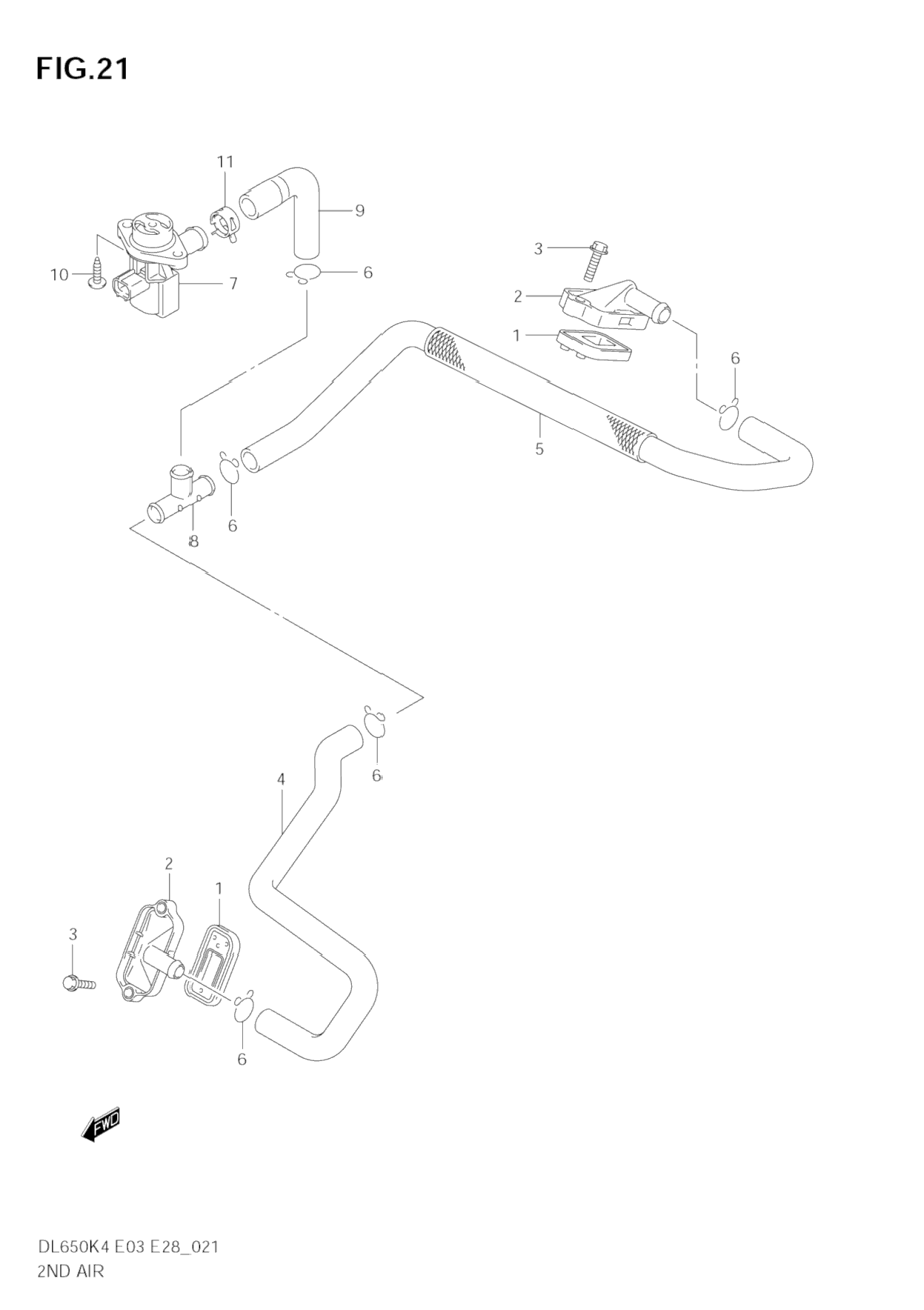 FIG.21

11
9
10
7
6
3
2
1
6
5
6
8
6
4
2
1
3
6

FWD

DL650K4 E03 E28_021
2ND AIR