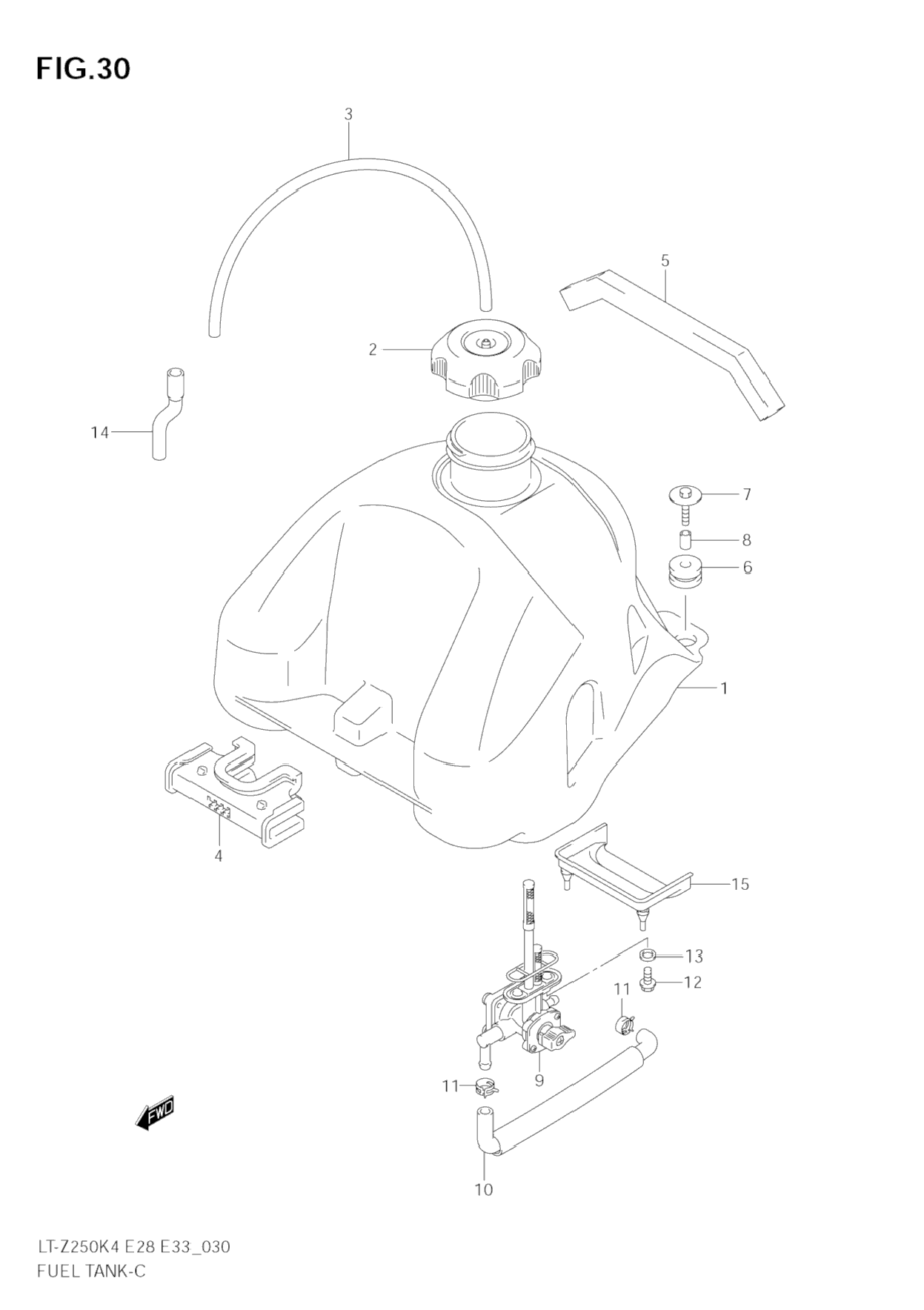 FIG.30

3

5

2

14

7

8

6

1

4

15

13

12

11

11

9

FWD

10

LT-Z250K4 E28 E33_030
FUEL TANK-C