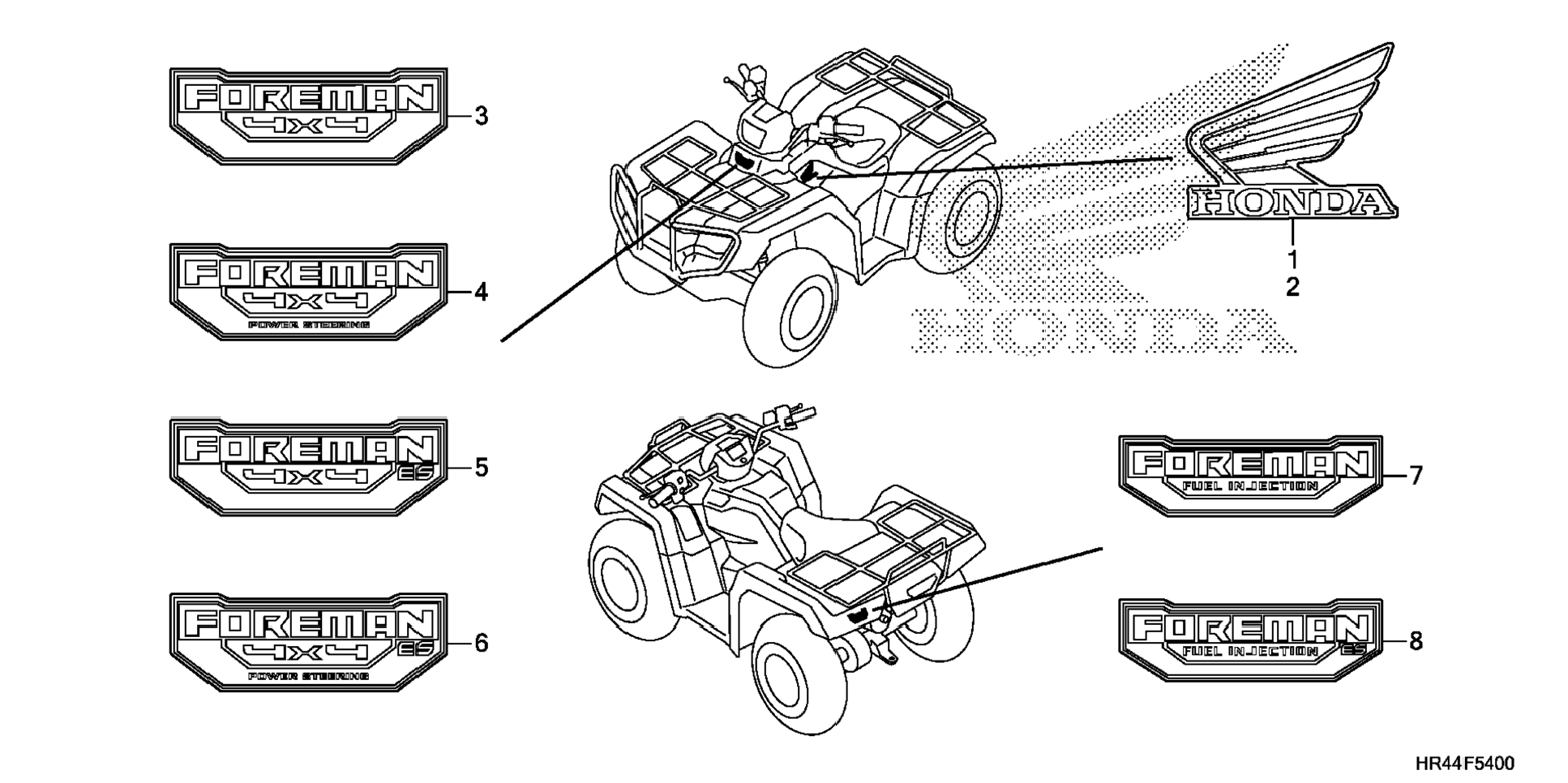 FOREMAN
4X4
3

FOREMAN
4X4
POWER STEERING
4

FOREMAN
4X4
ES
5

FOREMAN
4X4
ES
POWER STEERING
6

HONDA
1
2

HONDA

FOREMAN
FUEL INJECTION
7

FOREMAN
FUEL INJECTION
ES
8

HR44F5400