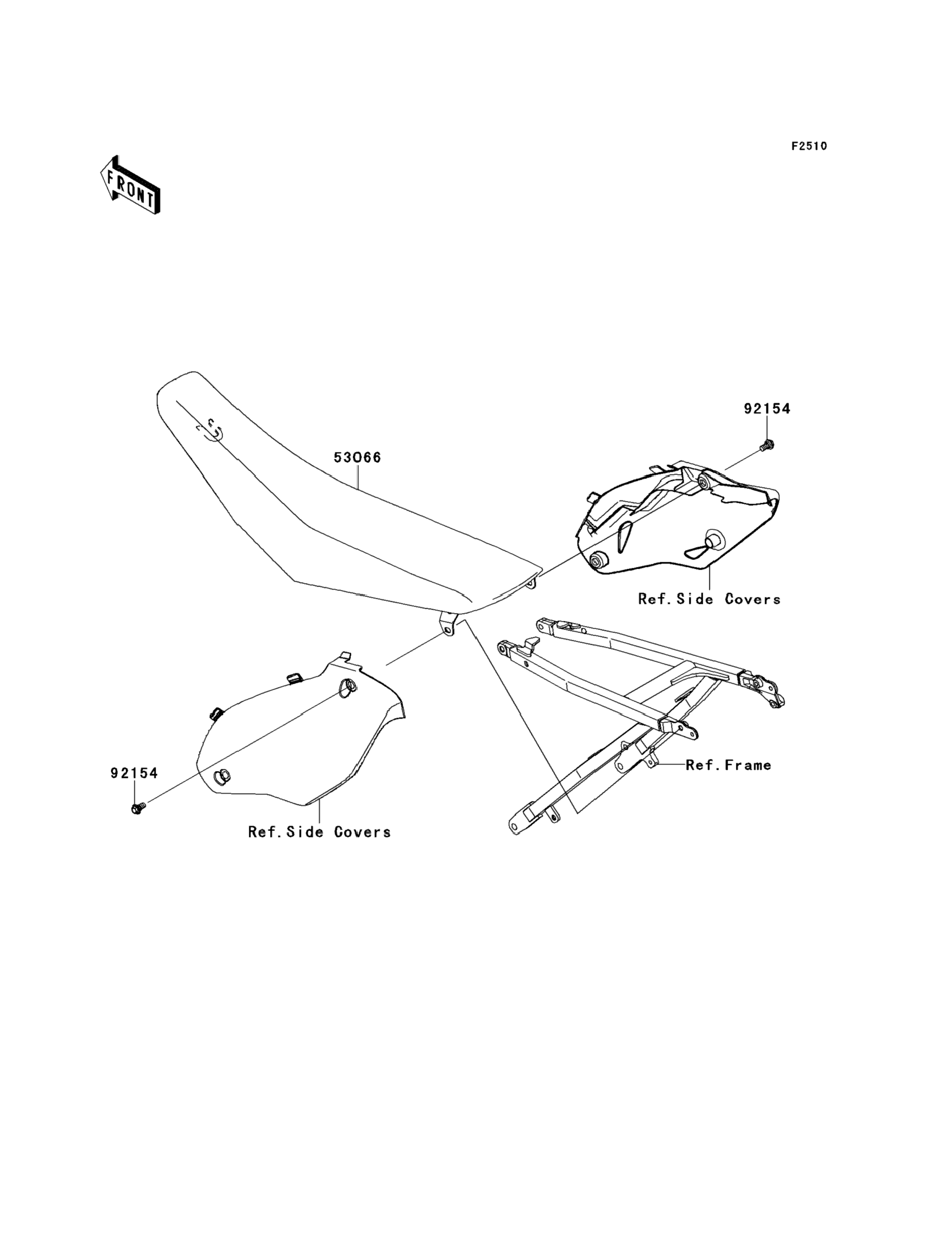 F2510

FRONT

92154

53066

Ref.Side Covers

Ref.Frame

92154

Ref.Side Covers