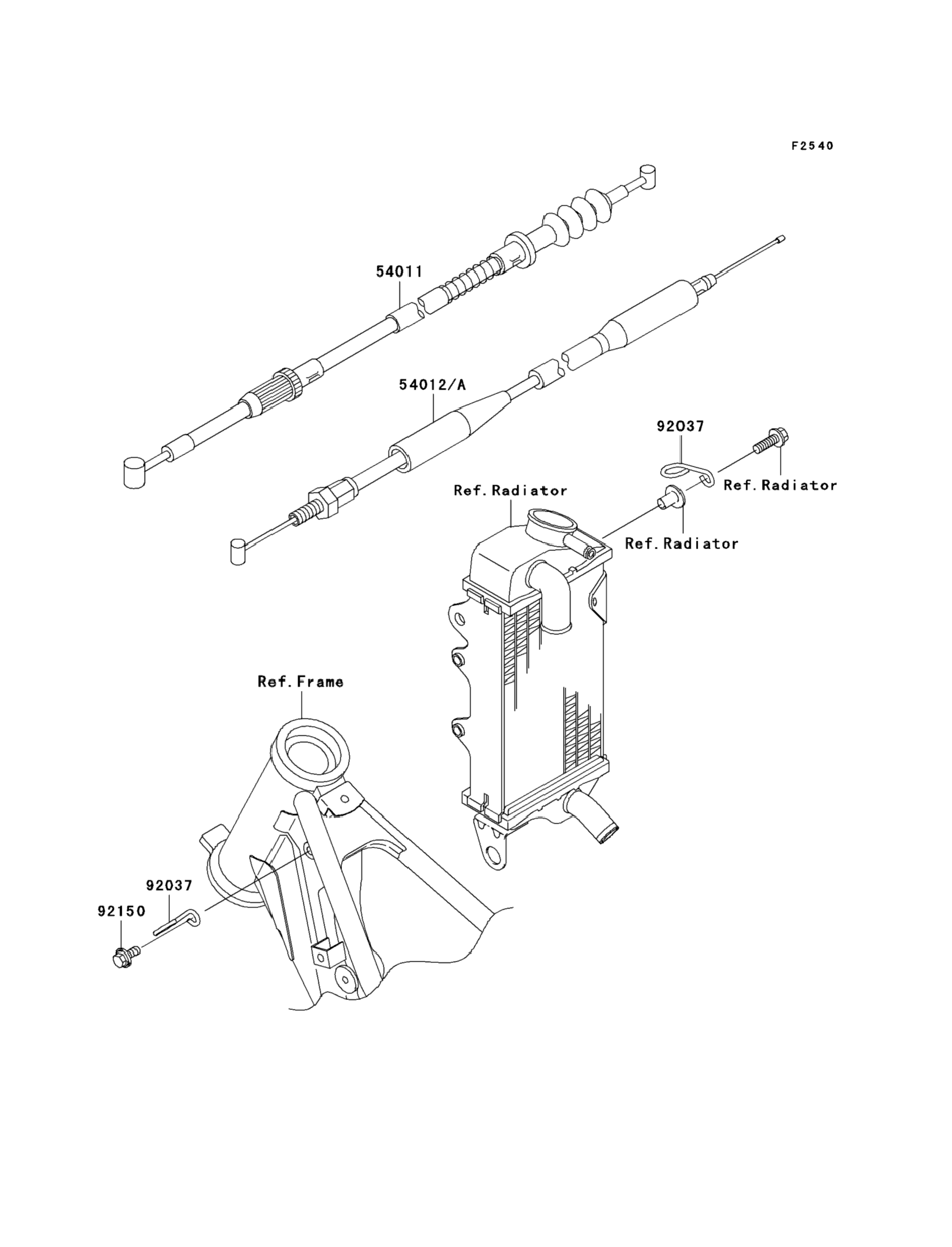 F2540

54011

54012/A

92037

Ref.Radiator

Ref.Radiator

Ref.Radiator

Ref.Frame

92037

92150