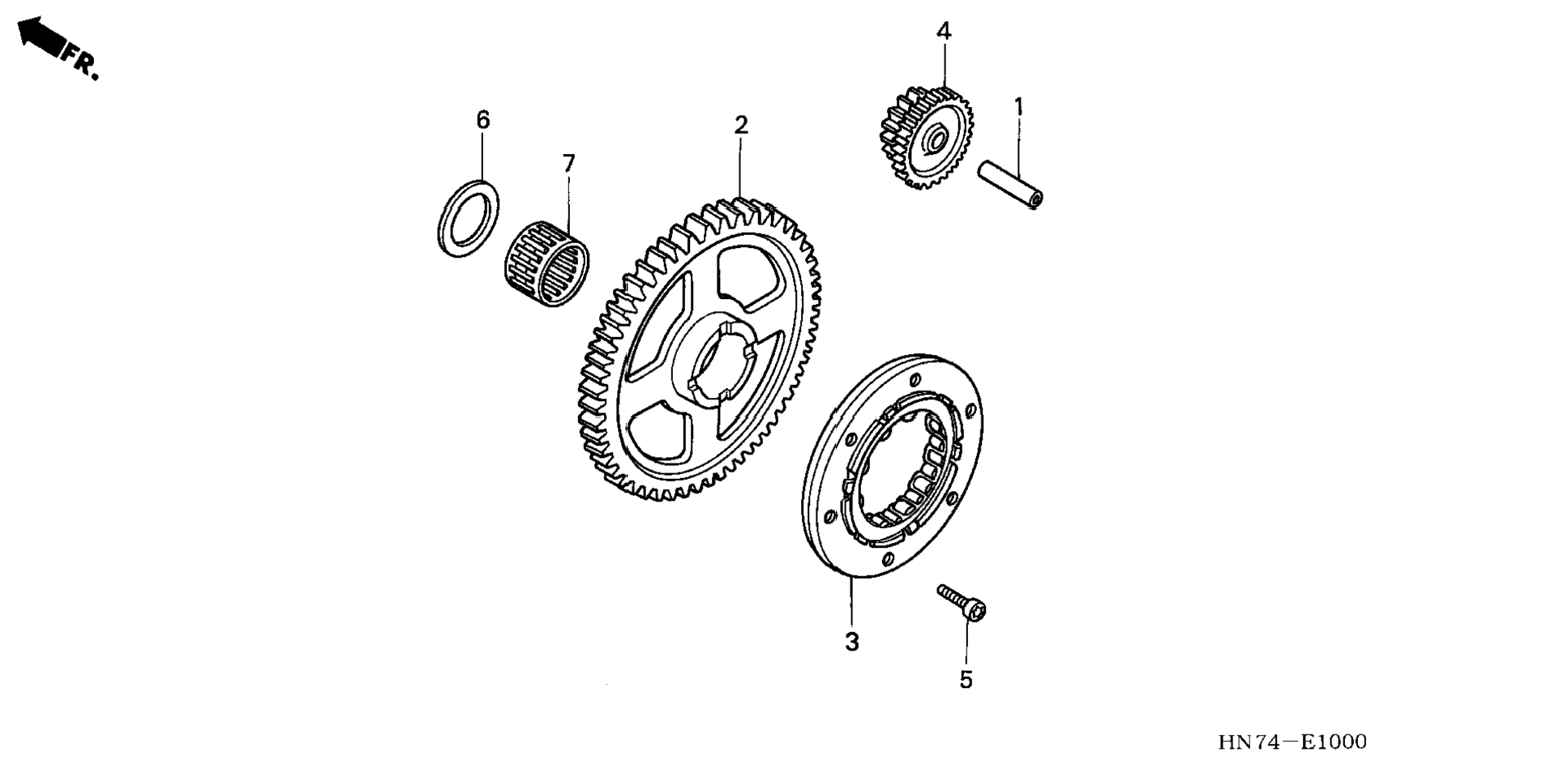 FR.

4

1

6

2

7

3

5

HN74—E1000