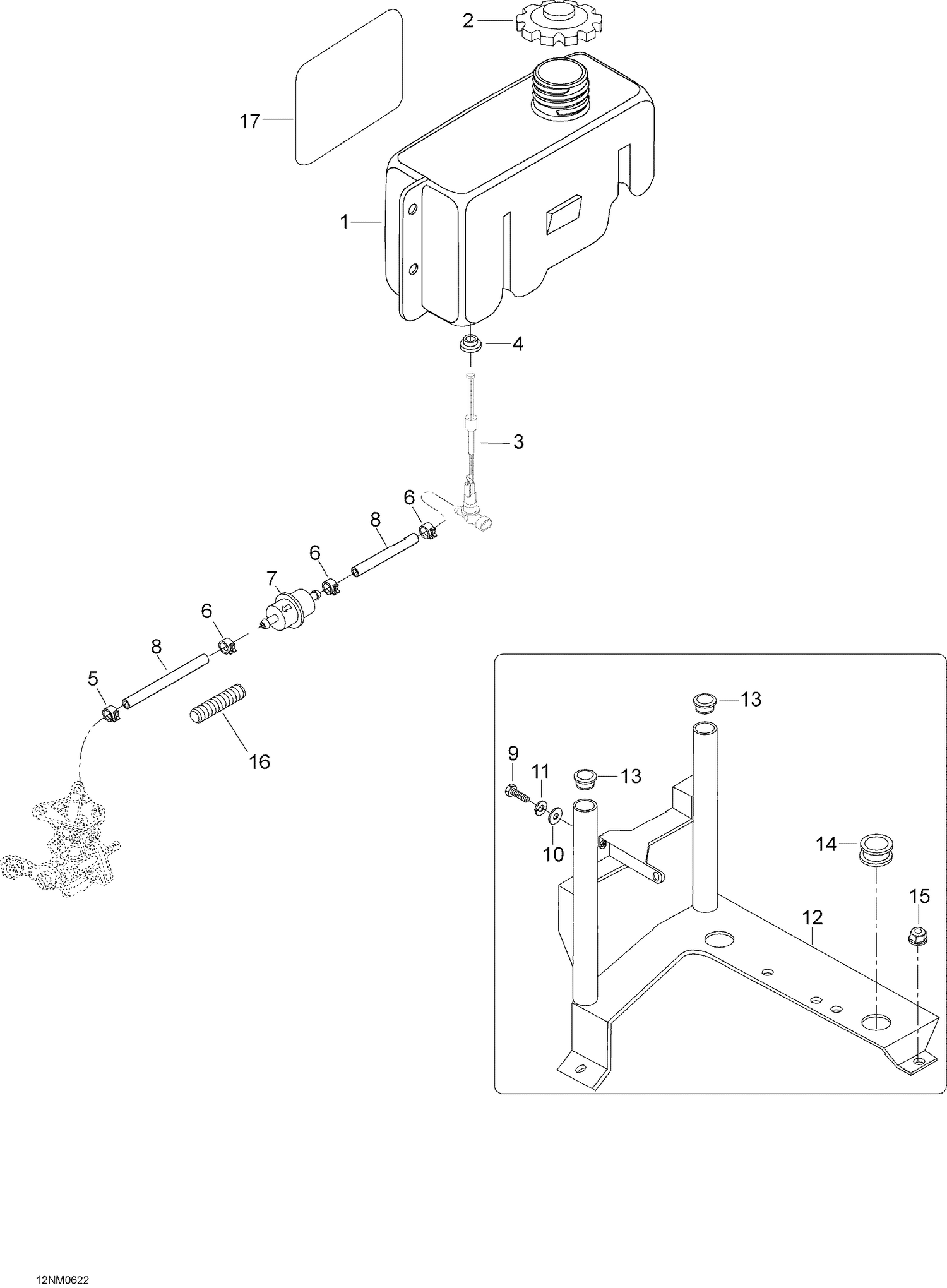 2
17
1
4
3
6
8
6
7
6
8
5
16
13
9
11
13
10
14
15
12
12NM0622