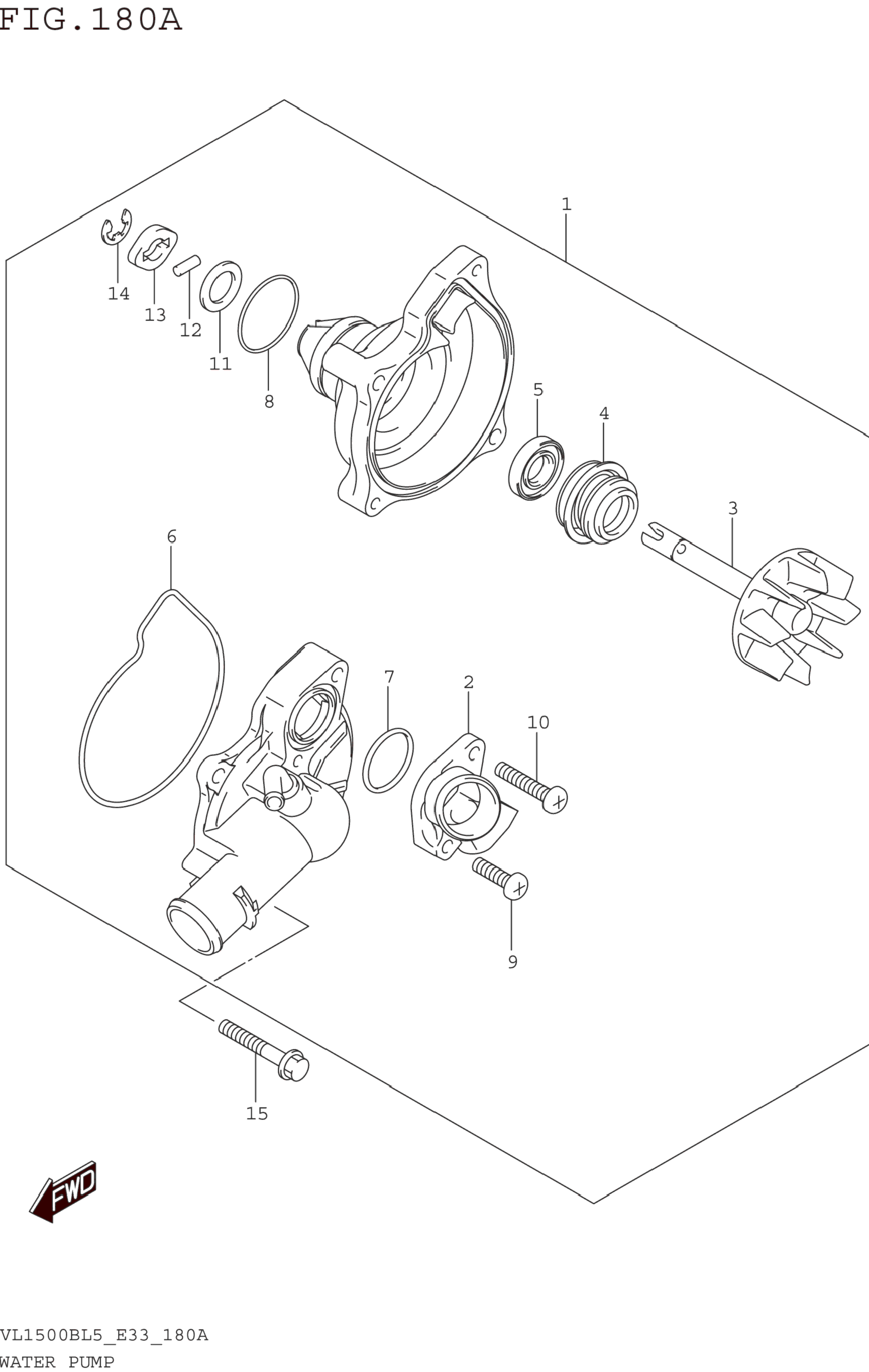 FIG.180A

1

14

13

12

11

8

5

4

3

6

7

2

10

9

15

FWD

VL1500BL5_E33_180A

WATER PUMP