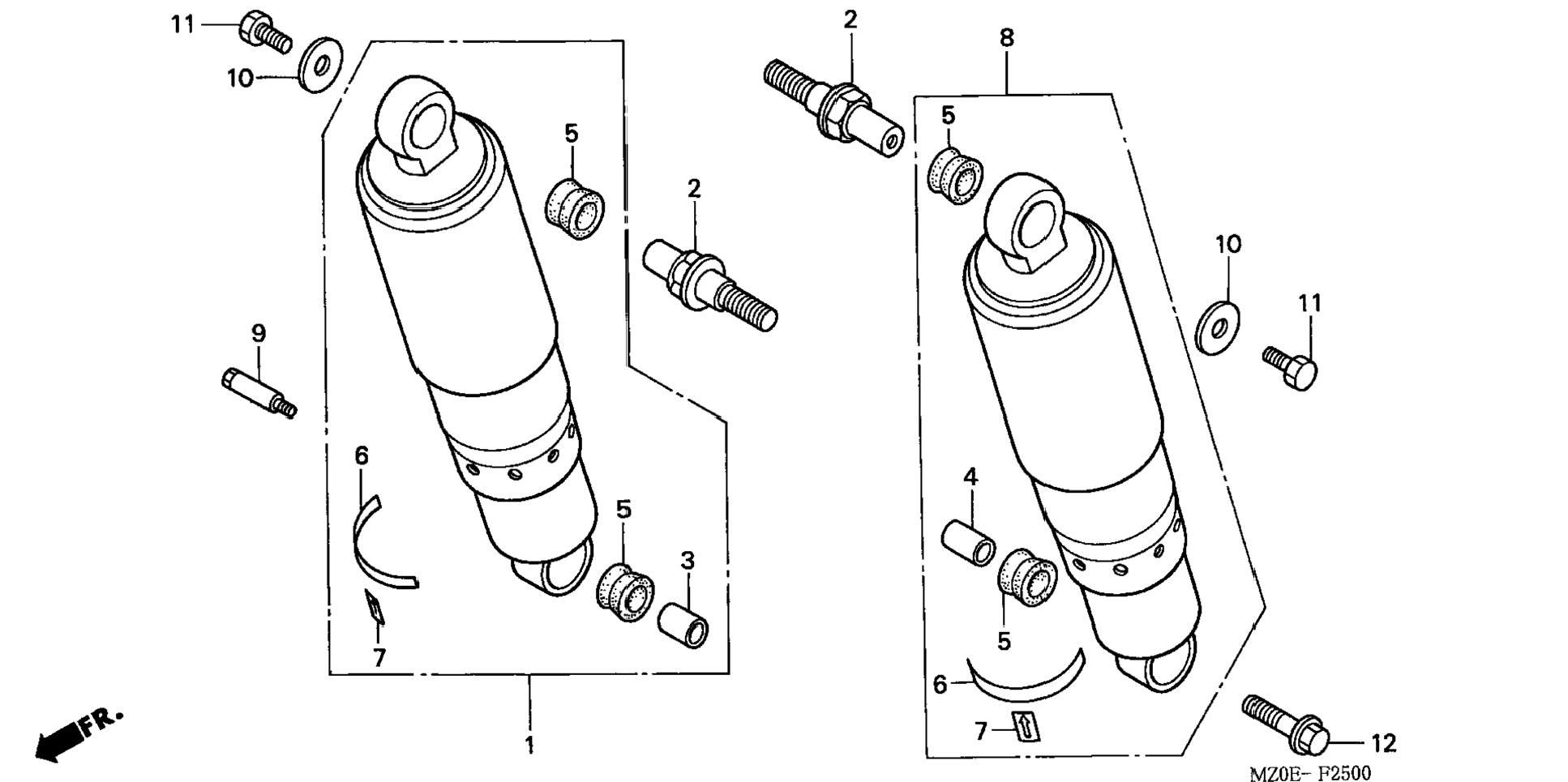 11
10
5
2
9
6
5
3
7
1
FR.
2
8
5
10
11
4
5
6
7
12
MZ0E- F2500