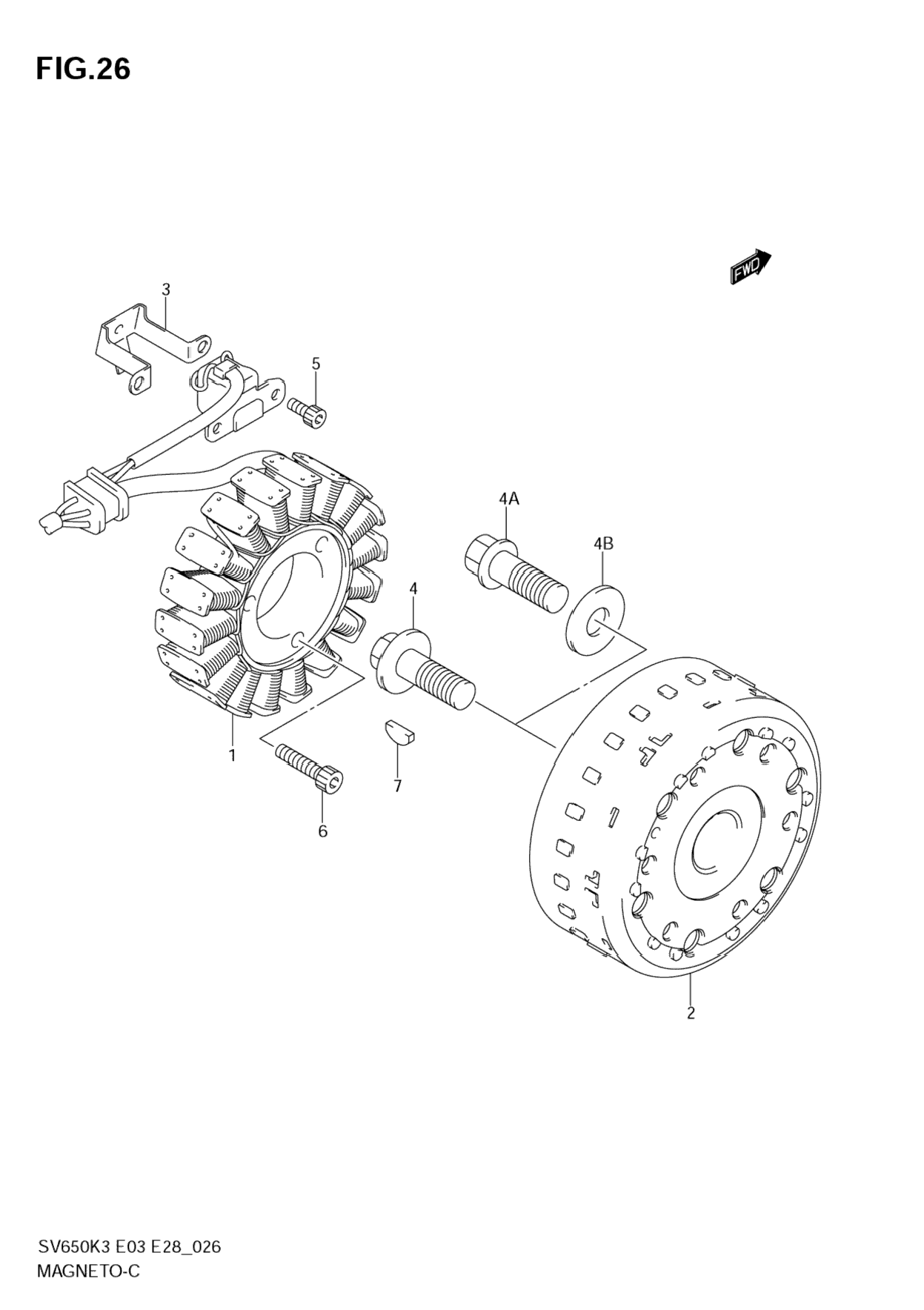 FIG.26

FWD

3

5

4A

4B

4

1

7

6

2

SV650K3 E03 E28_026
MAGNETO-C