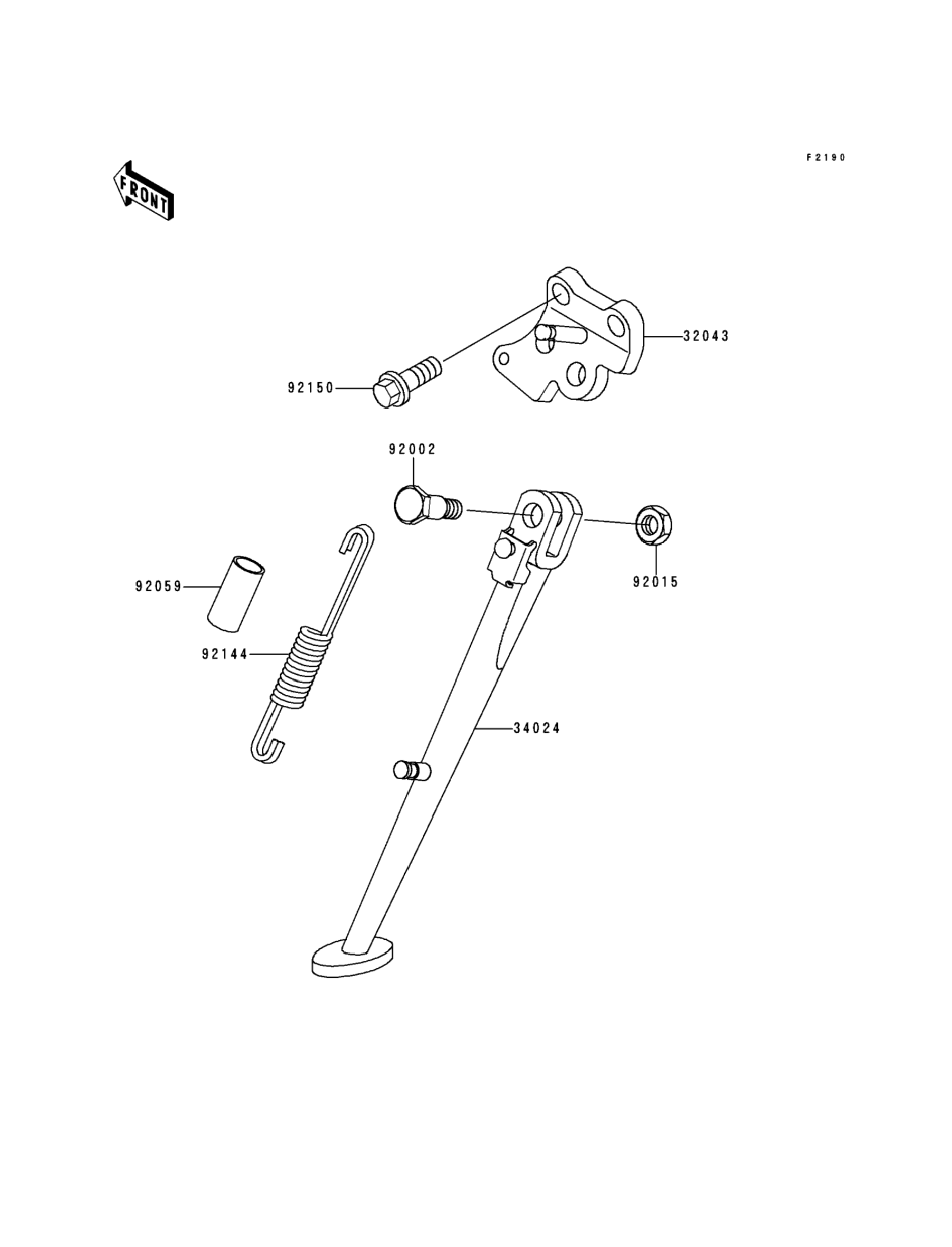 F2190

FRONT

32043

92150

92002

92015

92059

92144

34024