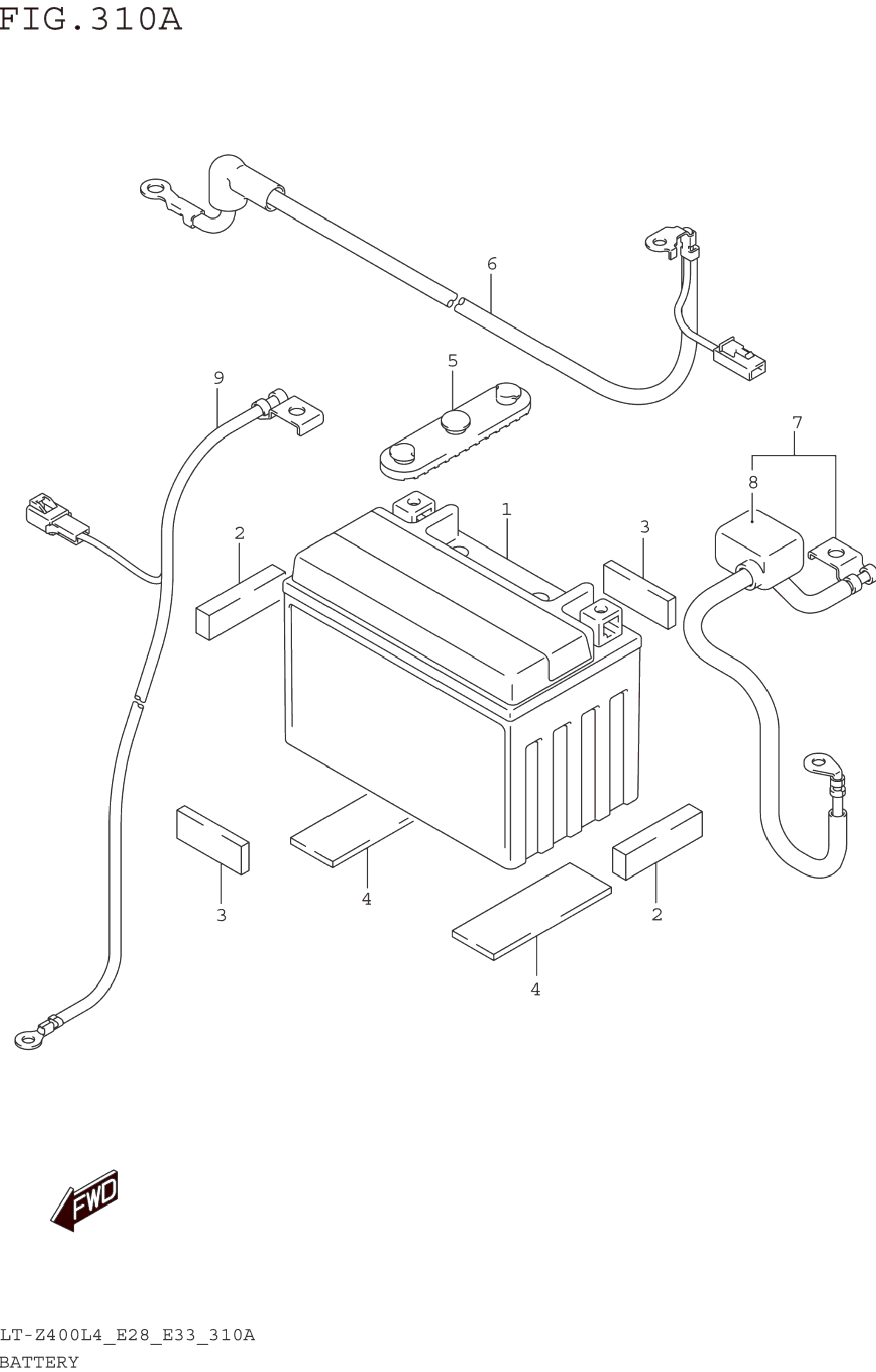 FIG.310A

6

5

9

7

8

1

2

3

3

4

2

4

FWD

LT-Z400L4_E28_E33_310A
BATTERY