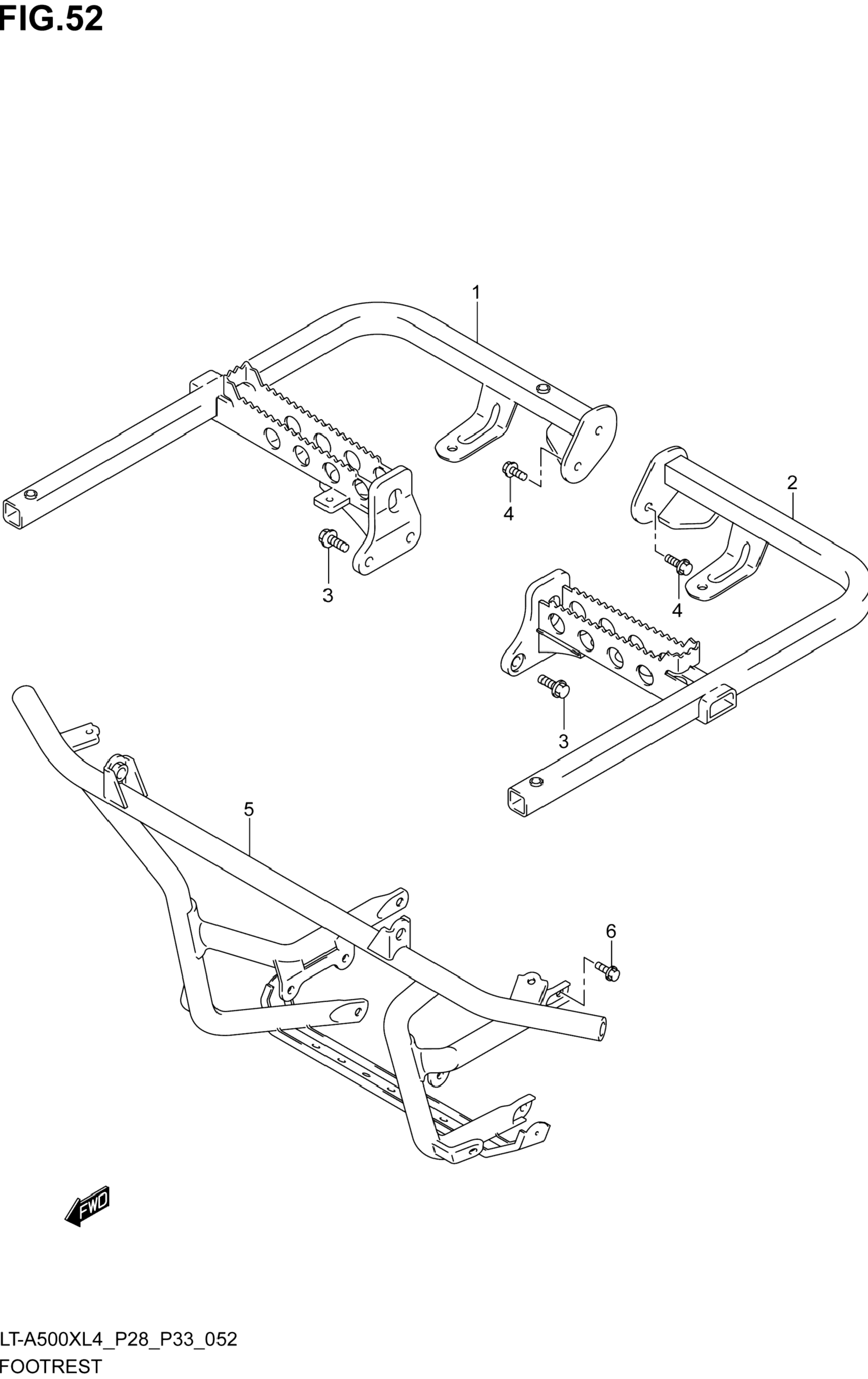 FIG.52

1

2

4

3

4

3

5

6

FWD

LT-A500XL4_P28_P33_052
FOOTREST