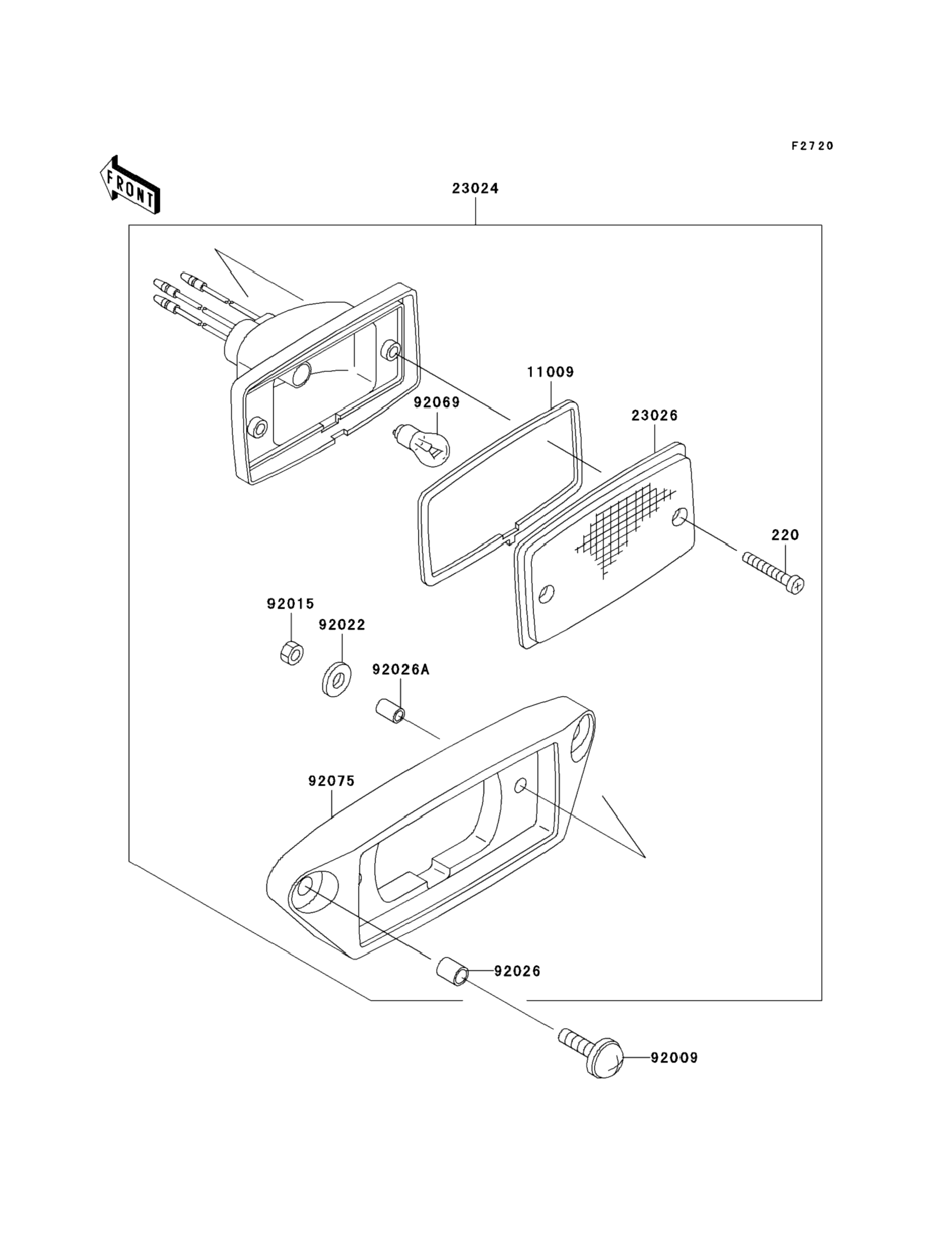 F2720

FRONT

23024

11009

92069

23026

220

92015

92022

92026A

92075

92026

92009