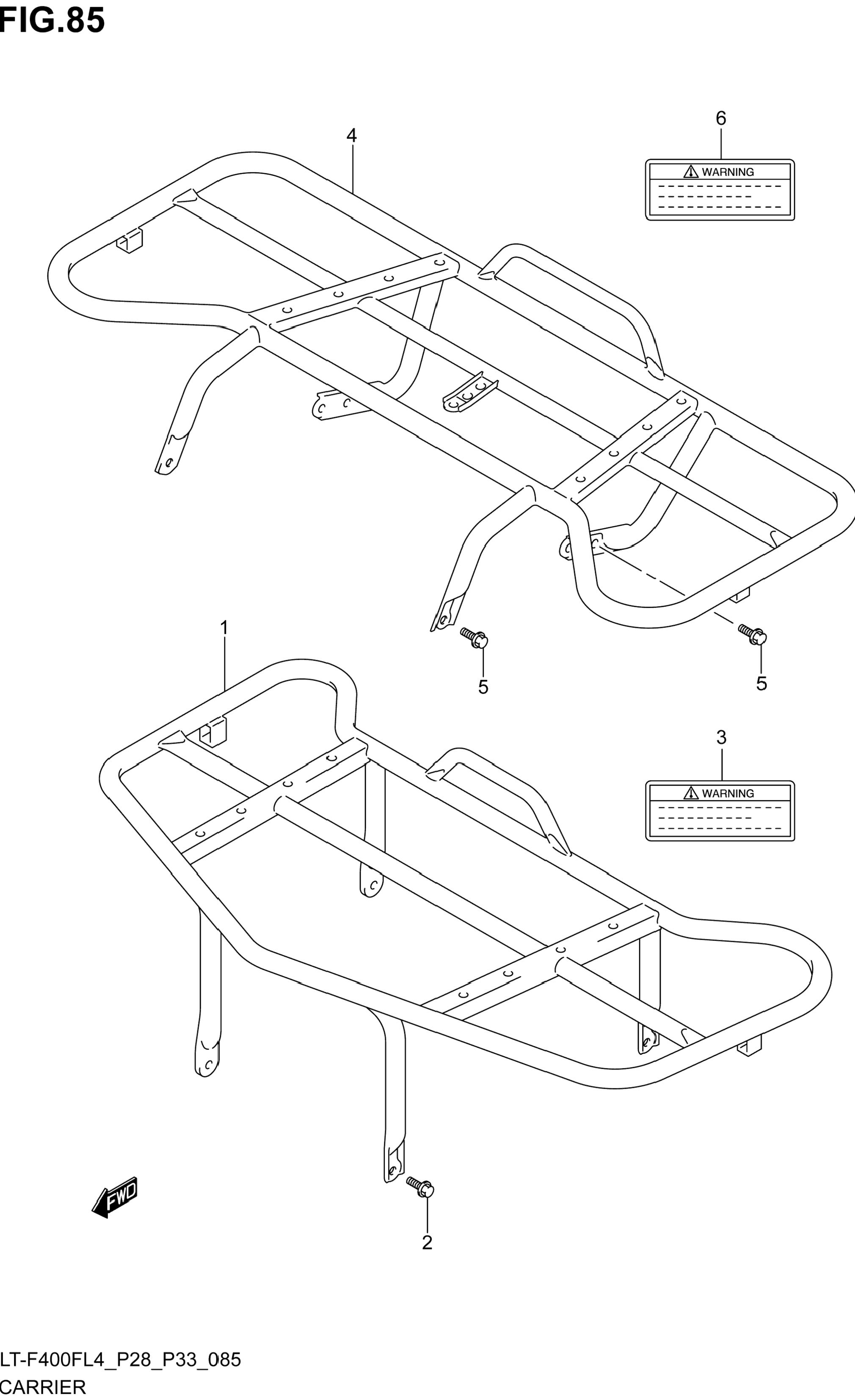 FIG.85

4

6

WARNING

5

5

1

3

WARNING

FWD

2

LT-F400FL4_P28_P33_085
CARRIER