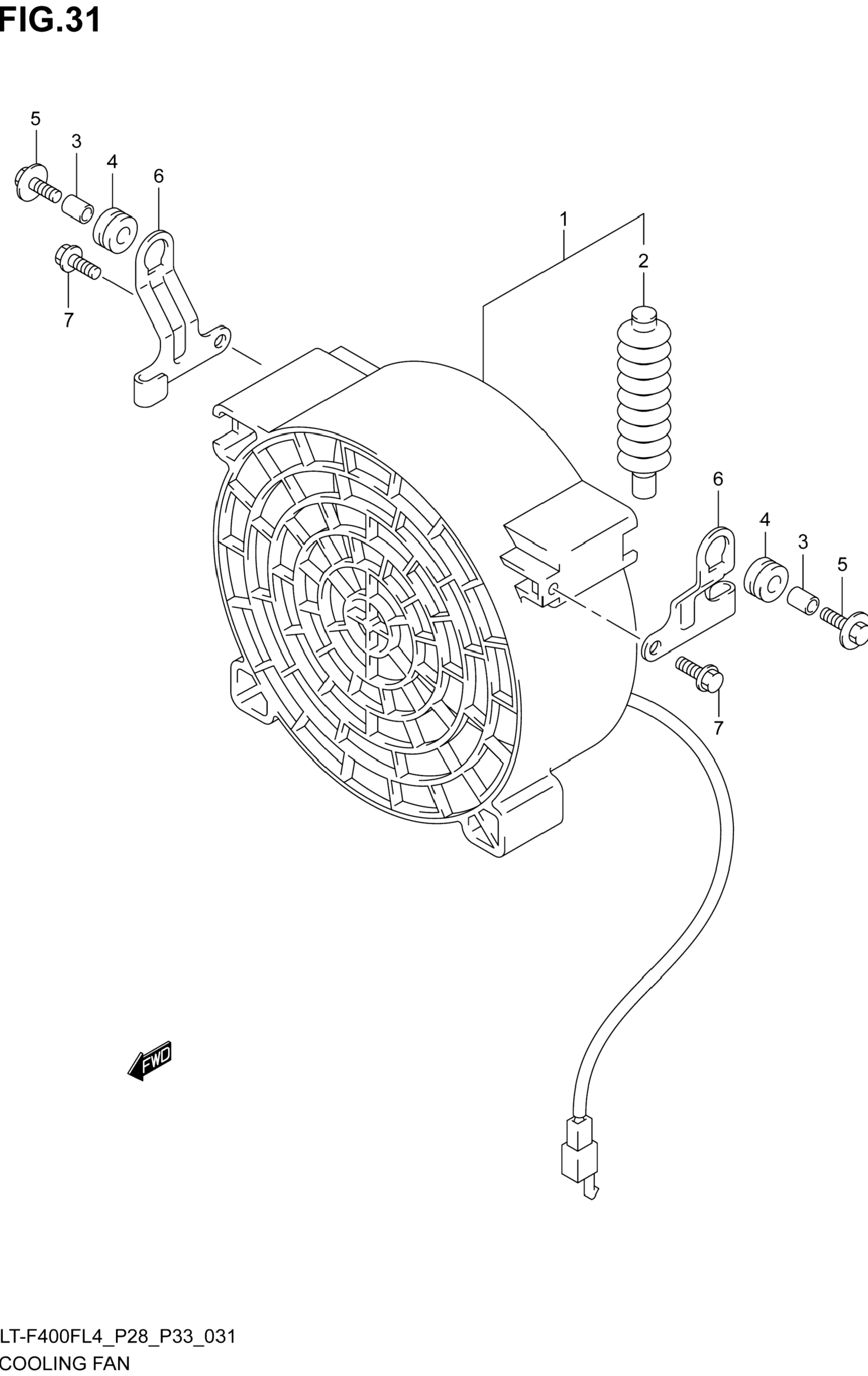 FIG.31

5
3
4
6
7
1
2
6
4
3
5
7

FWD

LT-F400FL4_P28_P33_031
COOLING FAN