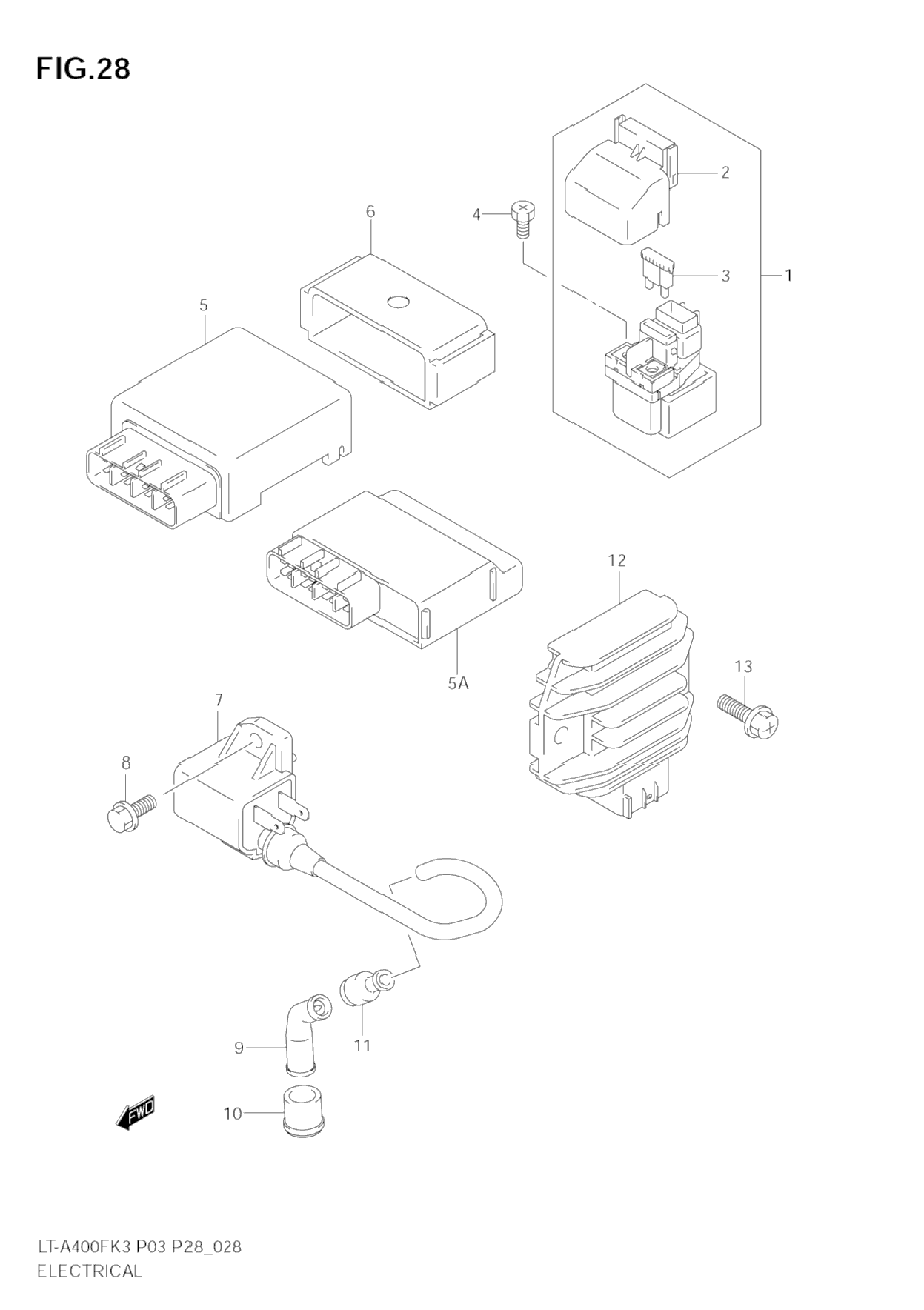 FIG.28

2

6

4

3

1

5

12

5A

13

7

8

9

11

FWD

10

LT-A400FK3 P03 P28_028
ELECTRICAL