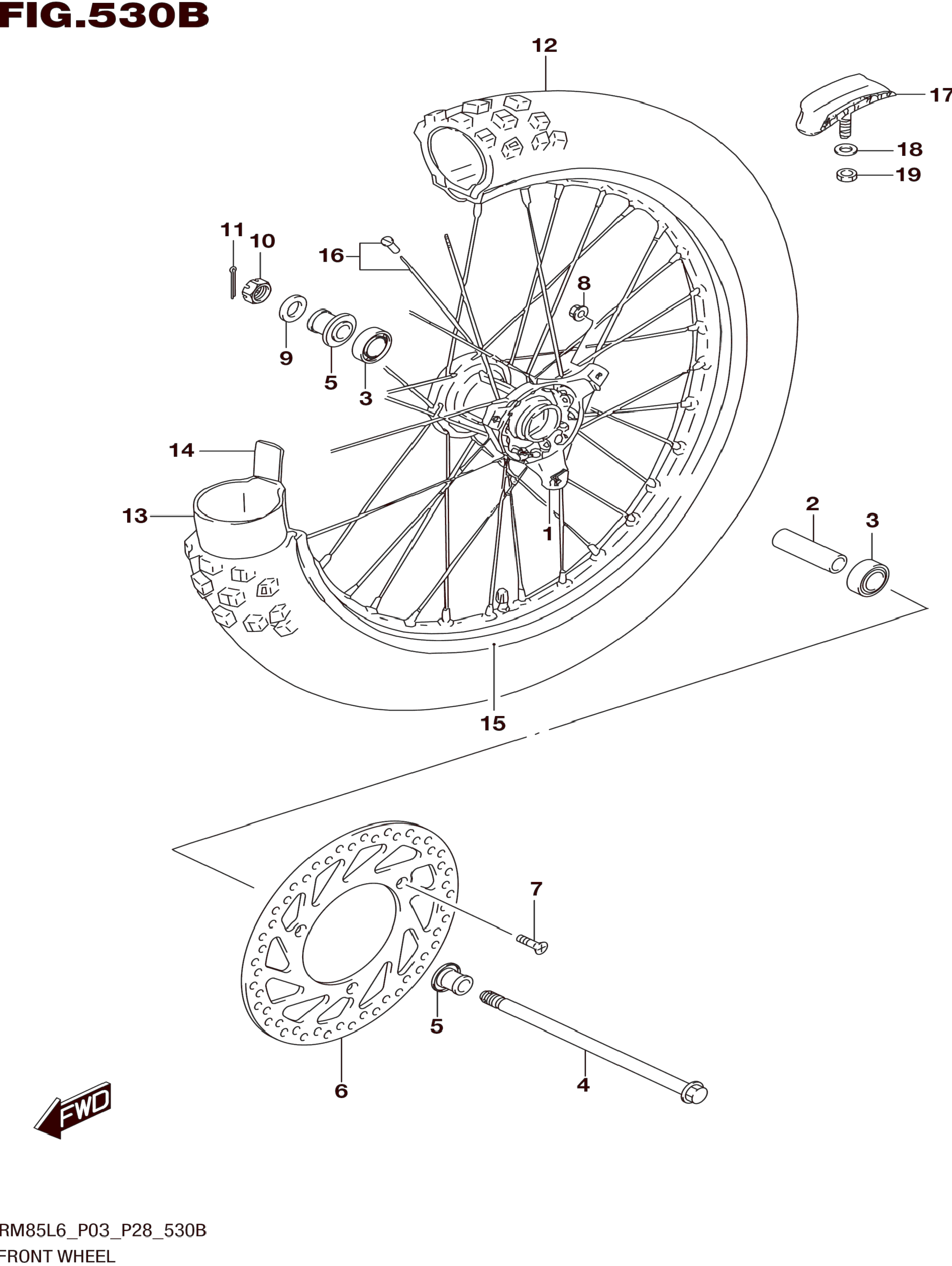 FIG.530B

12

17

18

19

11 10

16

8

9

5

3

14

13

1

2

3

15

7

5

6

4

FWD

RM85L6_P03_P28_530B

FRONT WHEEL