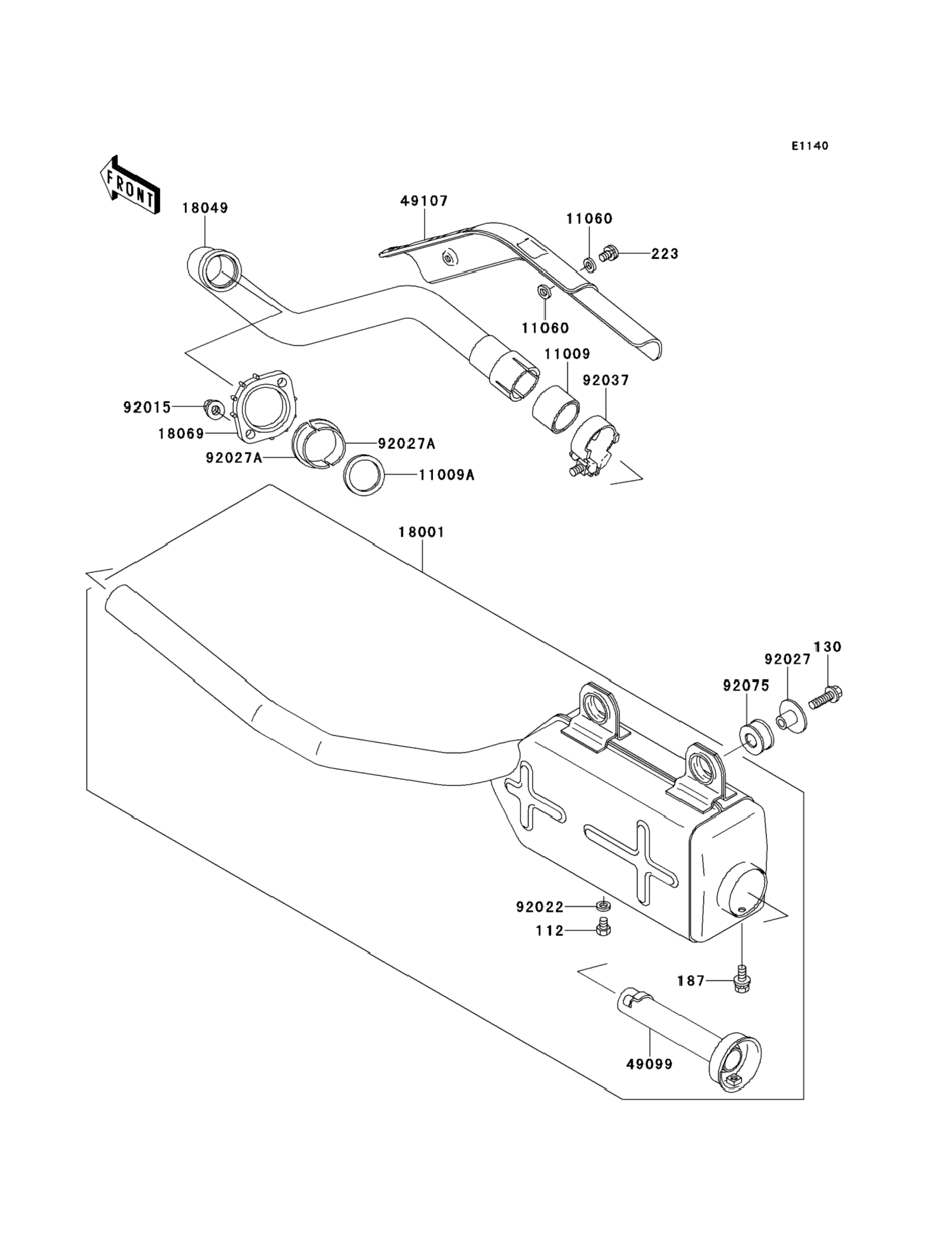 E1140

FRONT

18049

49107

11060

223

11060

11009

92037

92015

18069

92027A

92027A

11009A

18001

130

92027

92075

92022

112

187

49099