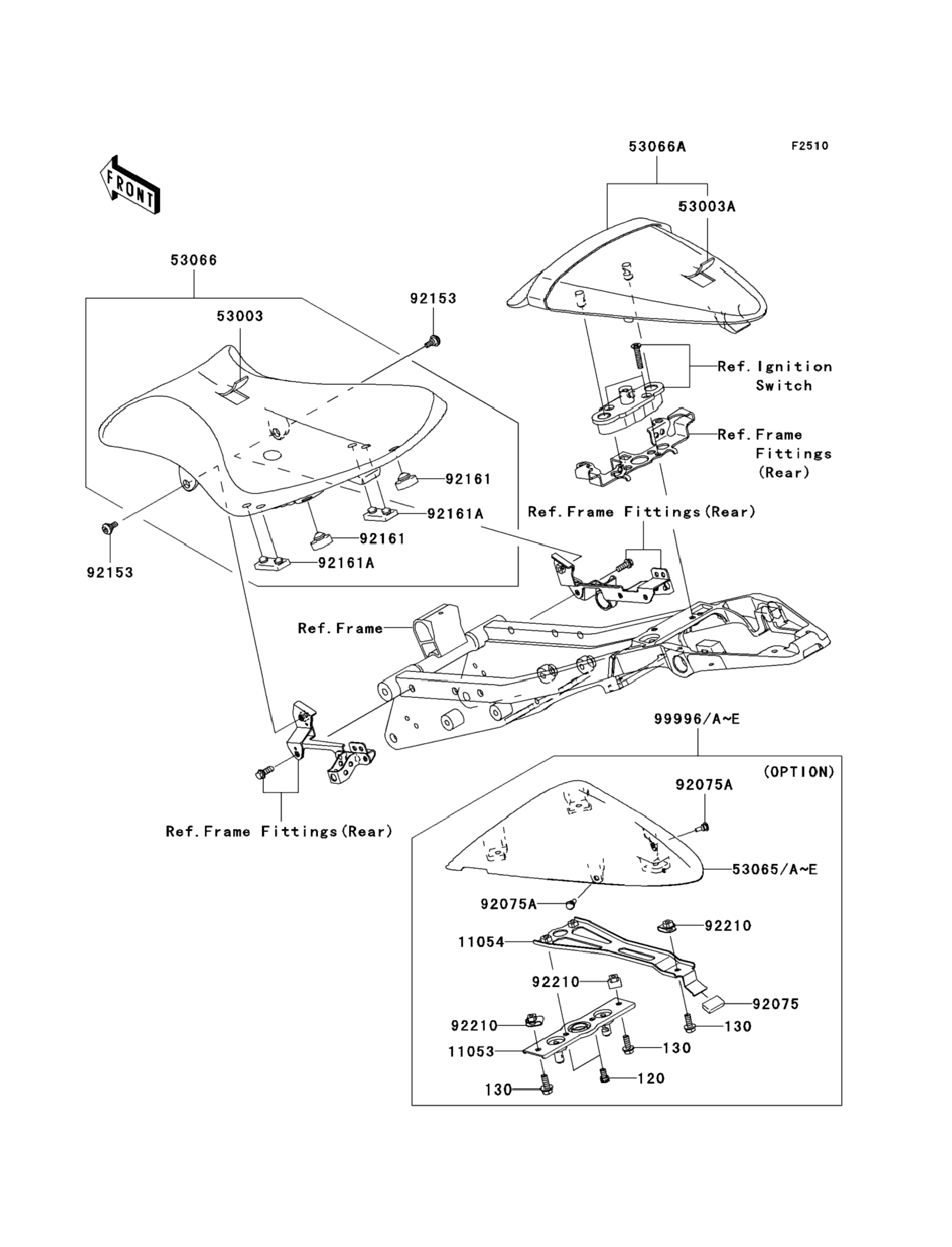 53066A

F2510

FRONT

53003A

53066

92153

53003

Ref. Ignition Switch

Ref. Frame Fittings (Rear)

92161

92161A

Ref. Frame Fittings (Rear)

92161

92161A

92153

Ref. Frame

99996/A~E

(OPTION)

92075A

Ref. Frame Fittings (Rear)

53065/A~E

92075A

92210

11054

92210

92075

92210

130

11053

130

120

130