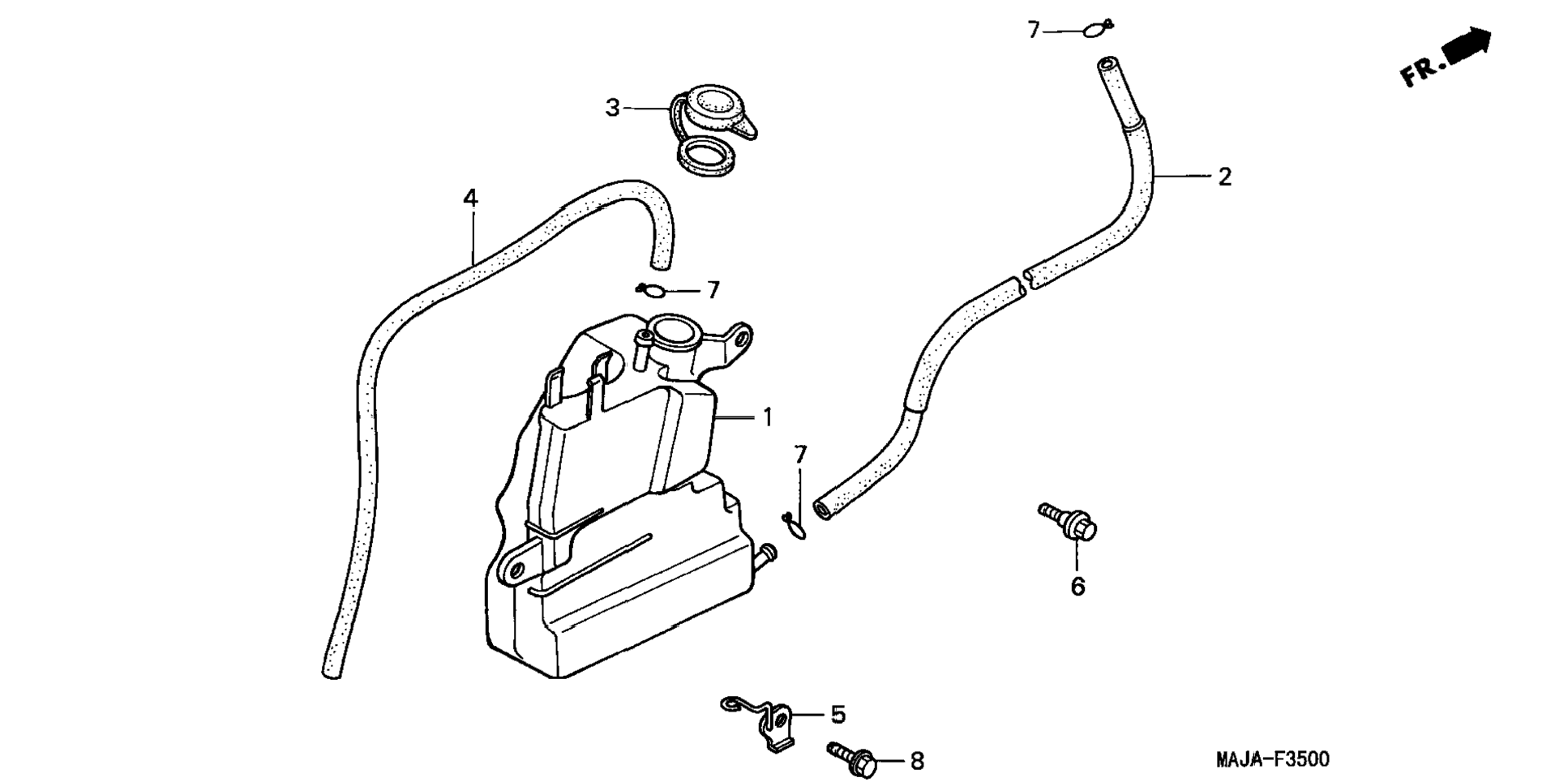 7
FR.
3
2
4
7
1
7
6
5
8
MAJA-F3500