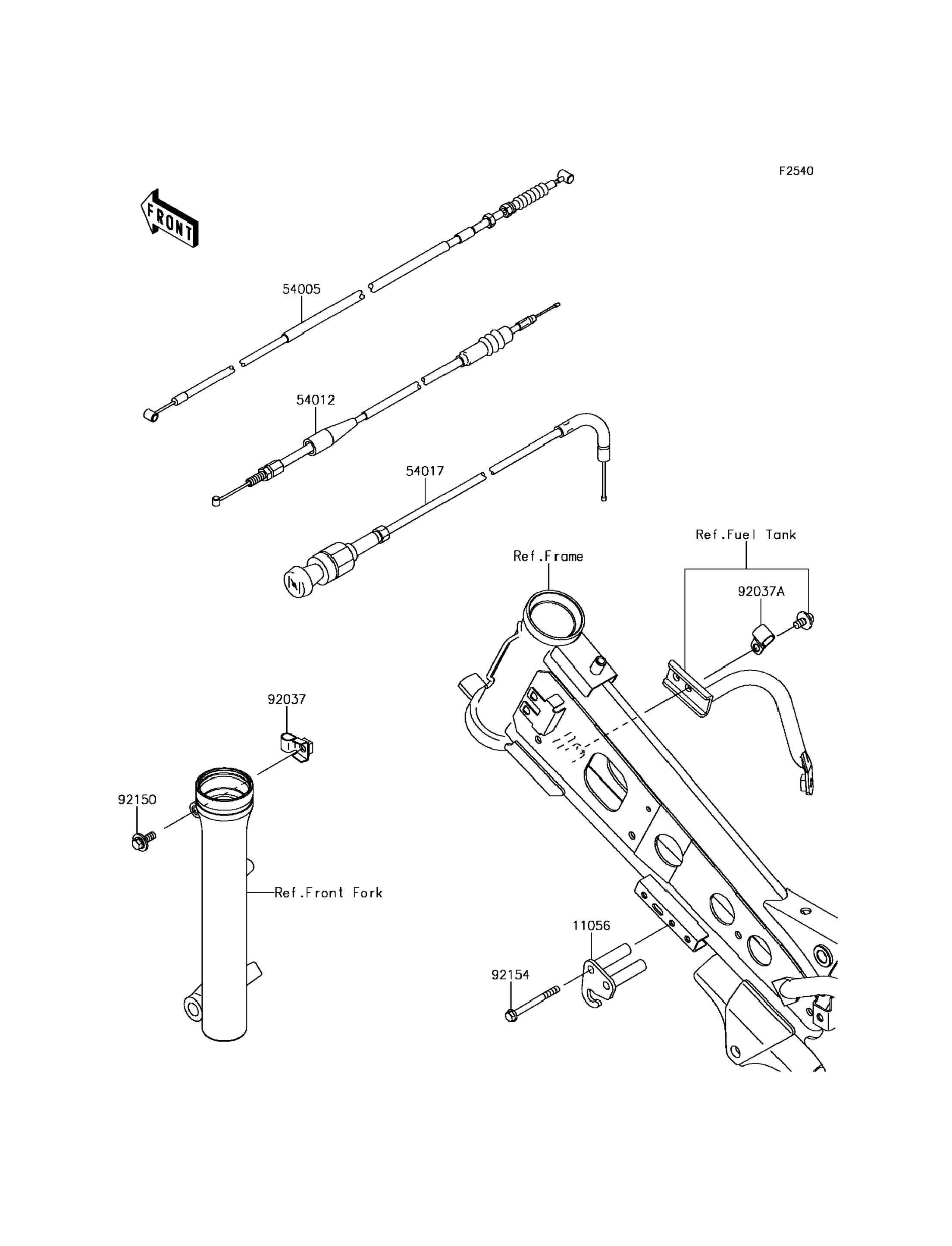 F2540

FRONT

54005

54012

54017

Ref.Fuel Tank

Ref.Frame

92037A

92037

92150

Ref.Front Fork

11056

92154