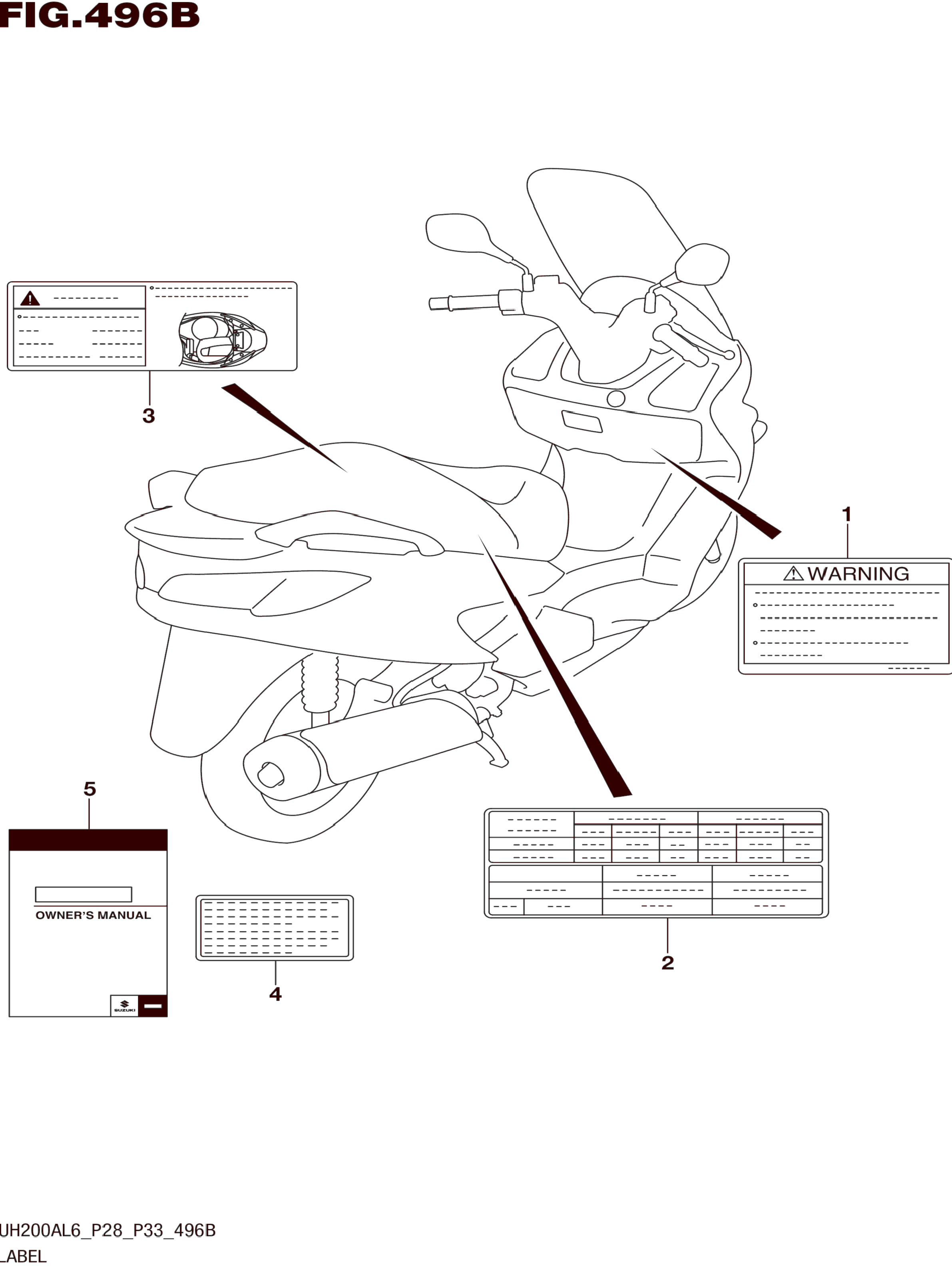 FIG.496B

3

1

WARNING

5

OWNER'S MANUAL

SUZUKI

4

2

UH200AL6_P28_P33_496B
LABEL