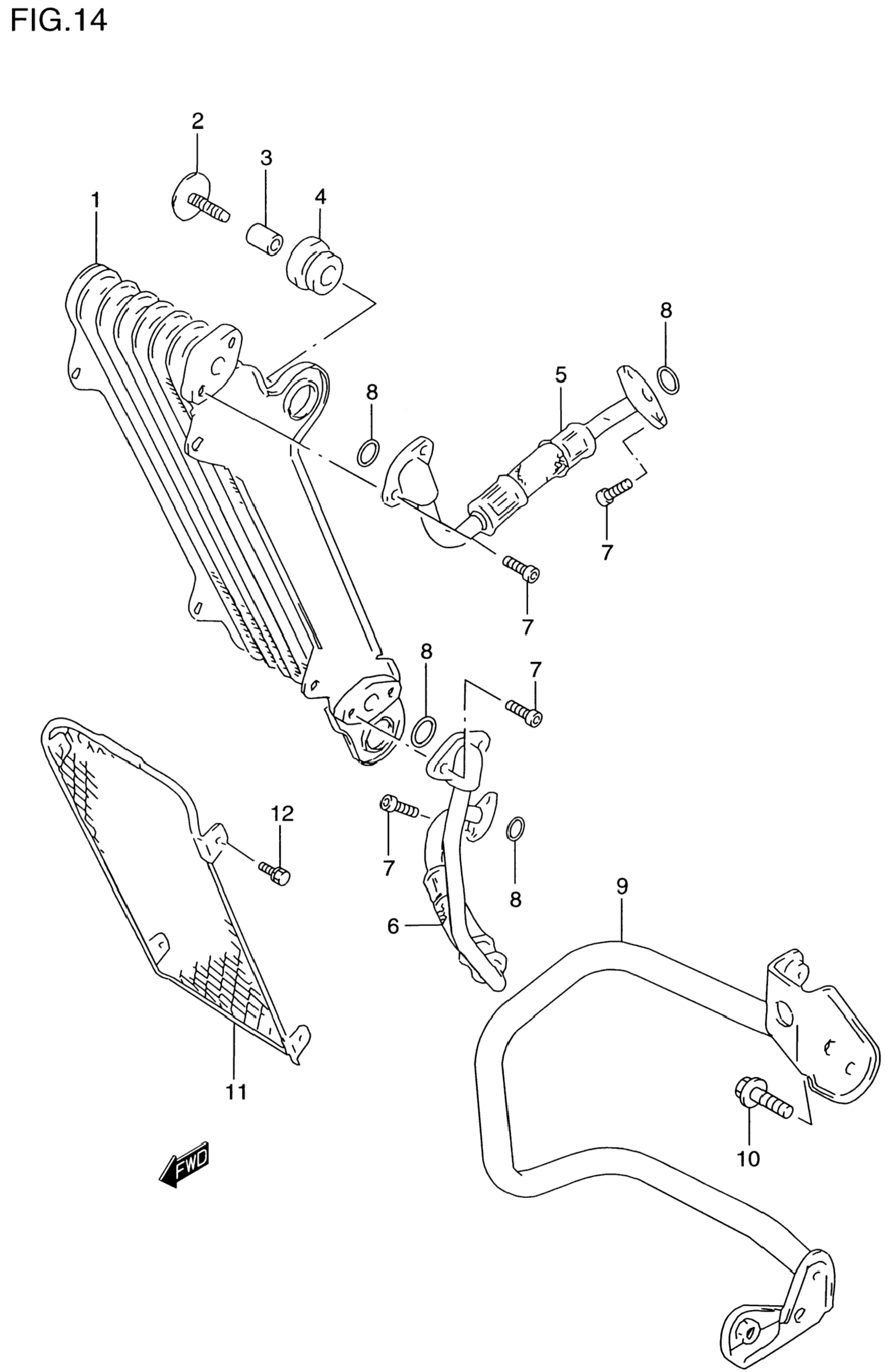 FIG.14

2
3
1
4
8
5
8
7
7
8
7
12
7
8
6
9
11
10
FWD