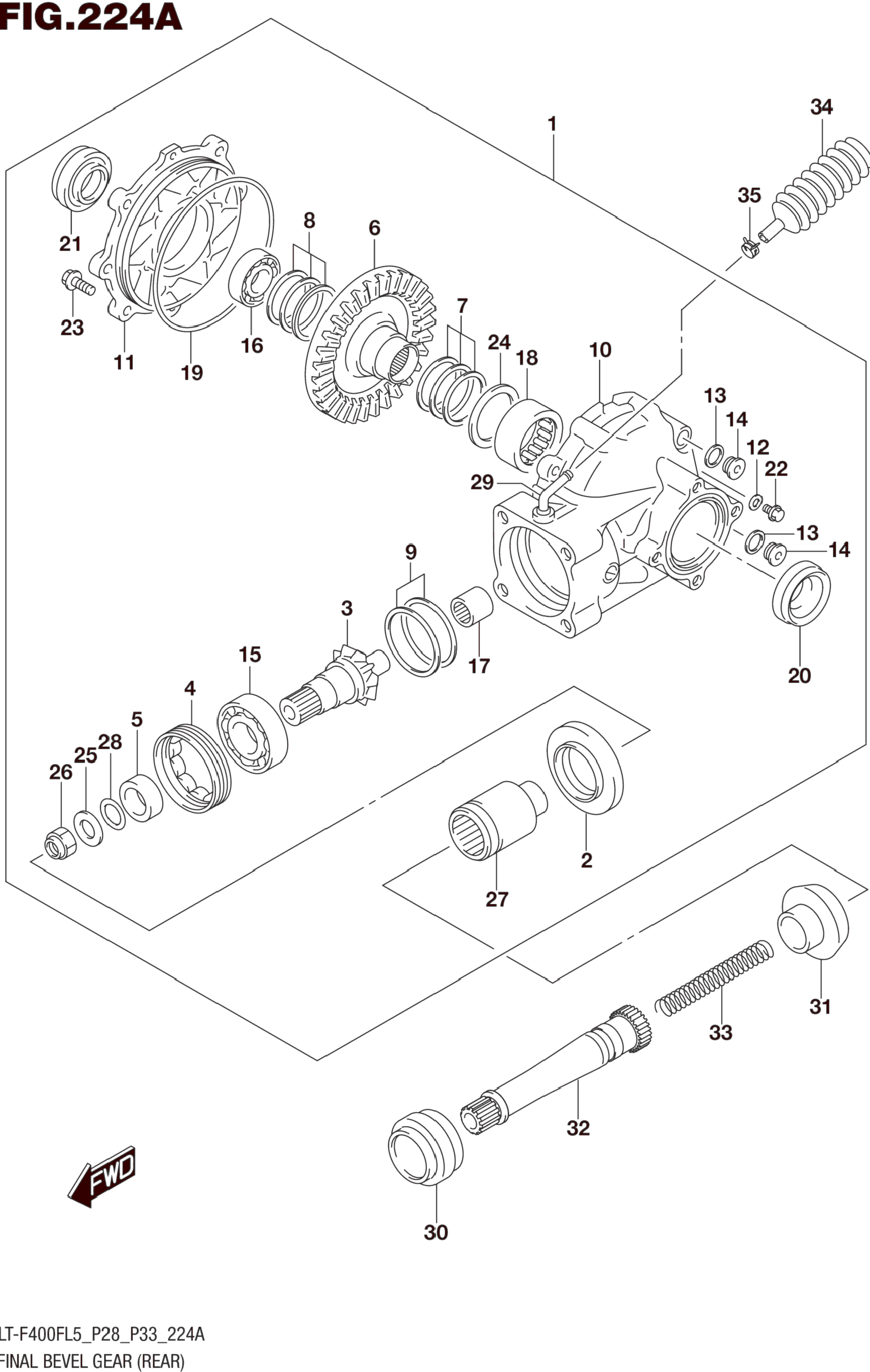 FIG.224A

1
34
35
21
8
6
23
11
19
16
7
24
18
10
13
14
12
22
29
13
14
9
3
17
20
15
4
5
28
25
26
2
27
31
33
32
30
FWD

LT-F400FL5_P28_P33_224A
FINAL BEVEL GEAR (REAR)