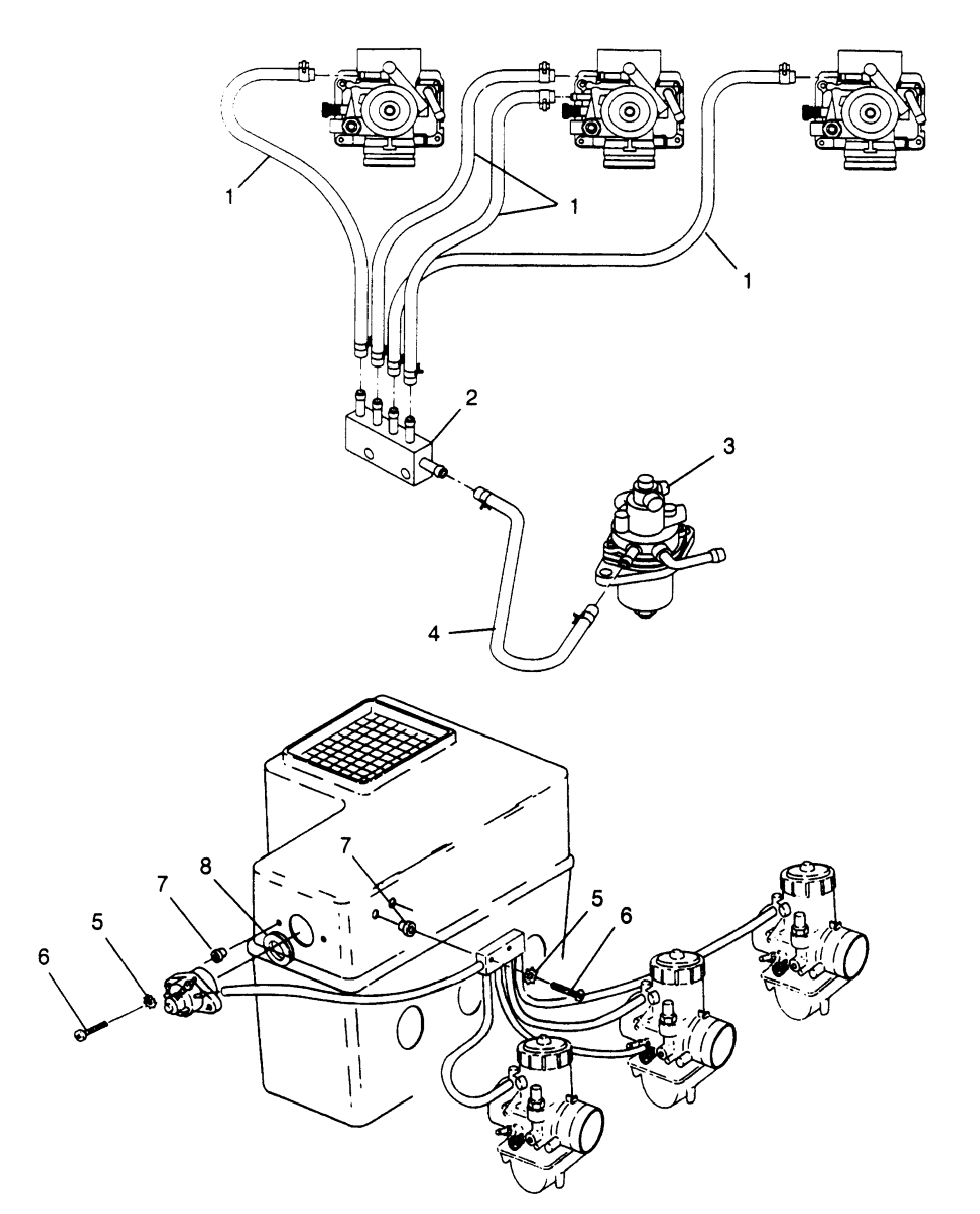 1
1
1
2
3
4
7
8
7
5
6
5
6