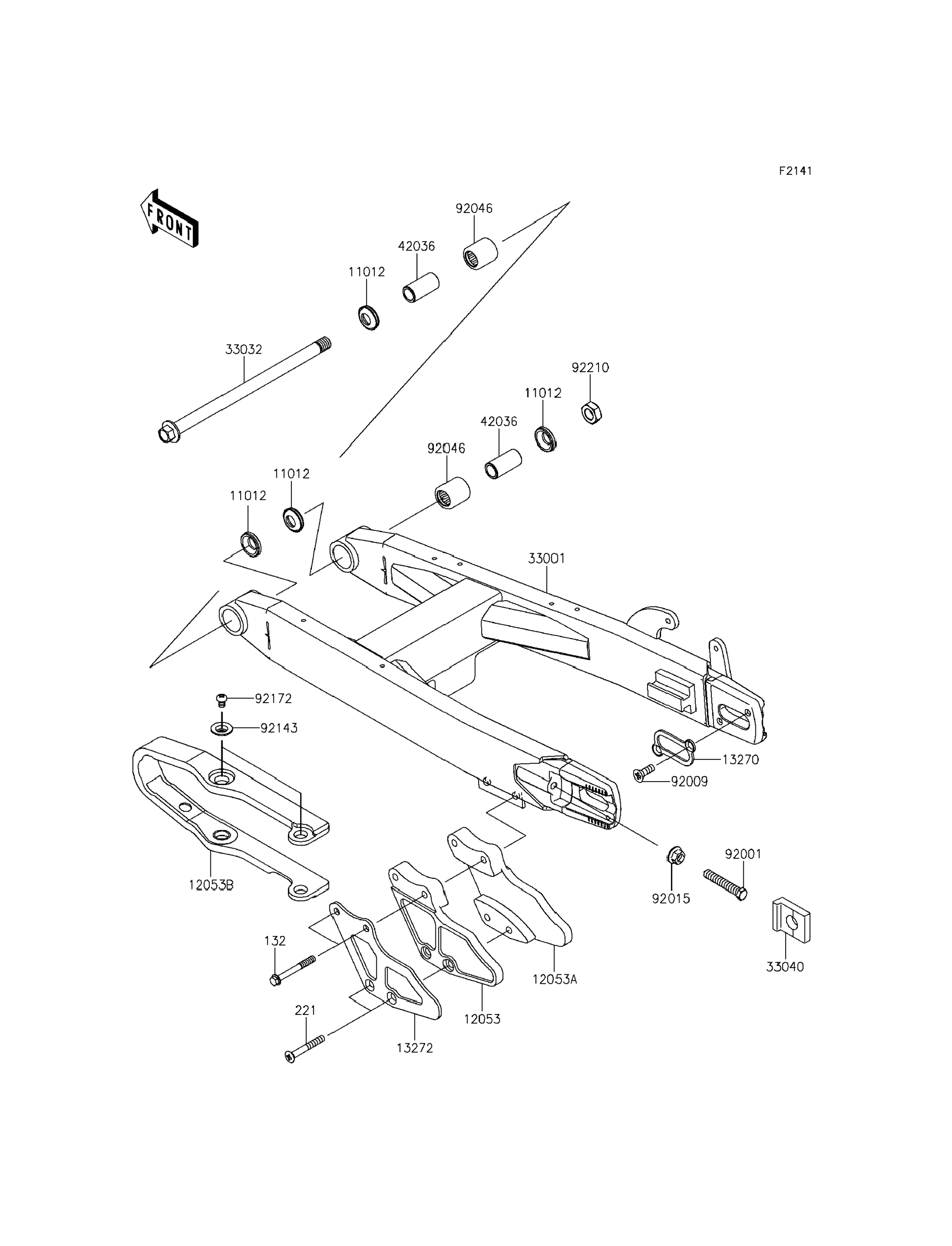 F2141

FRONT

92046
42036
11012
33032
92210
11012
42036
92046
11012
11012
33001
92172
92143
13270
92009
12053B
92001
92015
33040
132
12053A
12053
221
13272